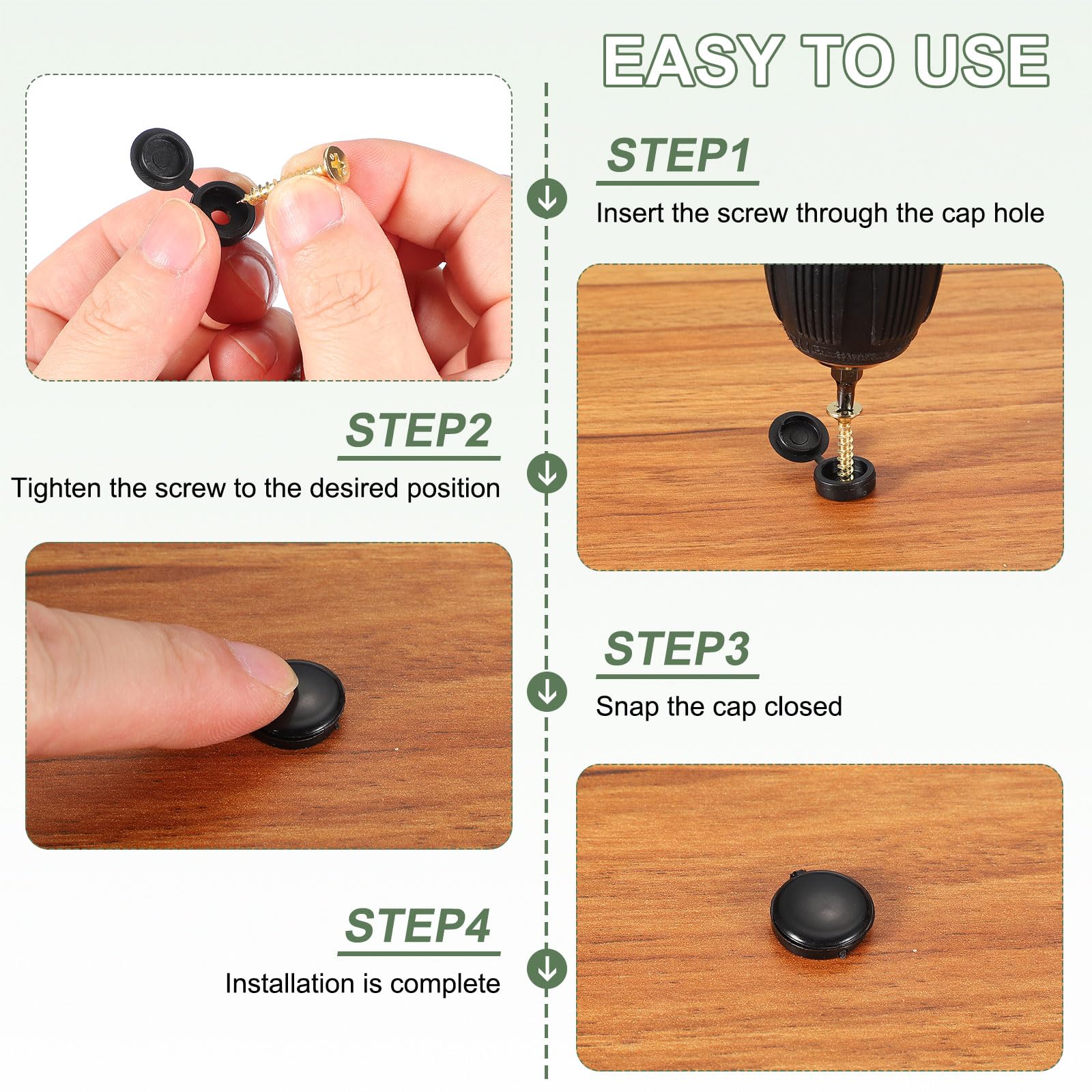 EASY TO USE

STEP1

Insert the screw through the cap hole

STEP2

Tighten the screw to the desired position

STEP3

Snap the cap closed

STEP4

Installation is complete