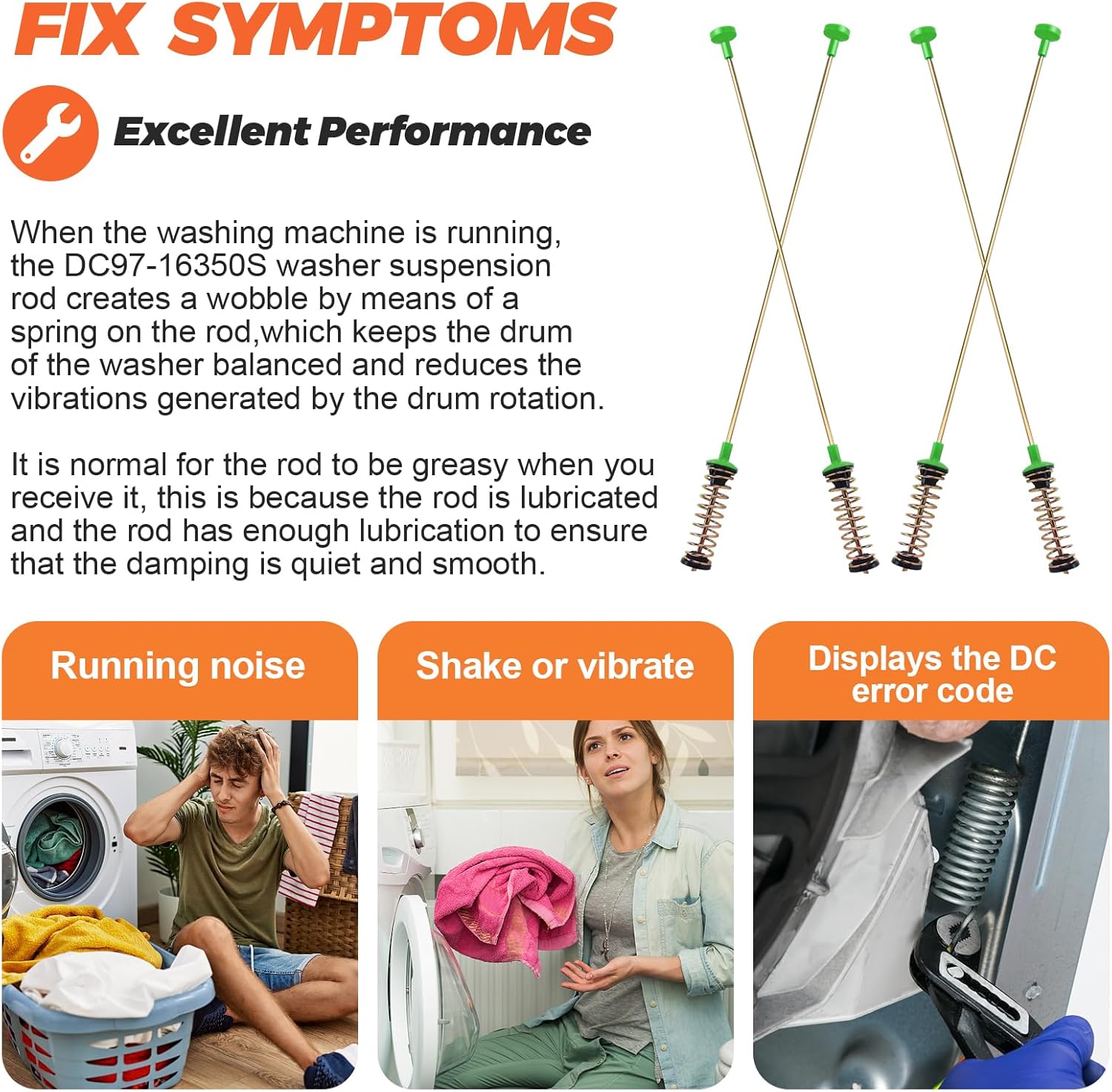 FIX SYMPTOMS

Excellent Performance

When the washing machine is running, the DC97-16350S washer suspension rod creates a wobble by means of a spring on the rod,which keeps the drum of the washer balanced and reduces the vibrations generated by the drum rotation.

It is normal for the rod to be greasy when you receive it, this is because the rod is lubricated and the rod has enough lubrication to ensure that the damping is quiet and smooth.

Running noise

Shake or vibrate

Displays the DC error code