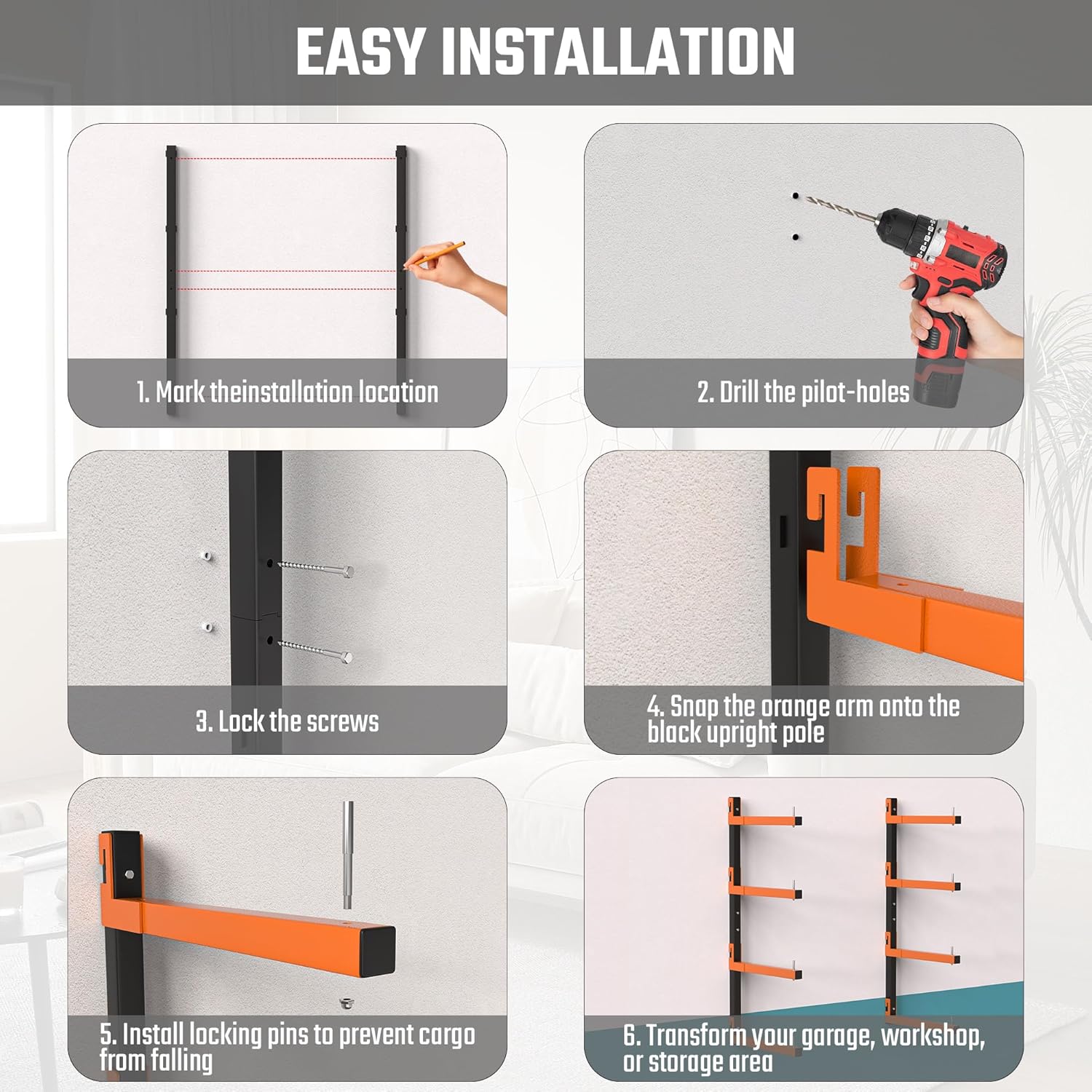 EASY INSTALLATION

1. Mark theinstallation location

2. Drill the pilot-holes

3. Lock the screws

4. Snap the orange arm onto the black upright pole

5. Install locking pins to prevent cargo from falling

6. Transform your garage, workshop, or storage area