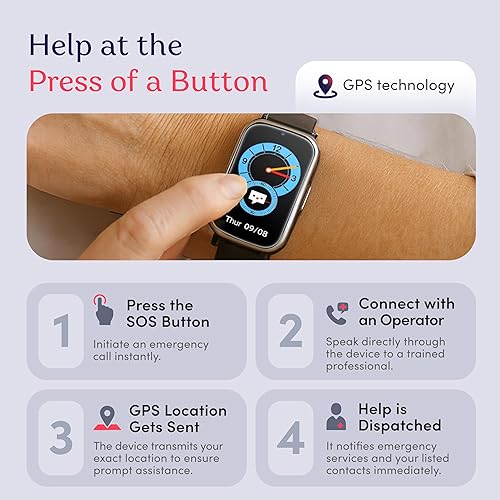 Help at the
Press of a Button

GPS technology

12
9
3
Thur 09/08

1
Press the SOS Button
Initiate an emergency call instantly.

2
Connect with an Operator
Speak directly through the device to a trained professional.

3
GPS Location Gets Sent
The device transmits your exact location to ensure prompt assistance.

4
Help is Dispatched
It notifies emergency services and your listed contacts immediately.