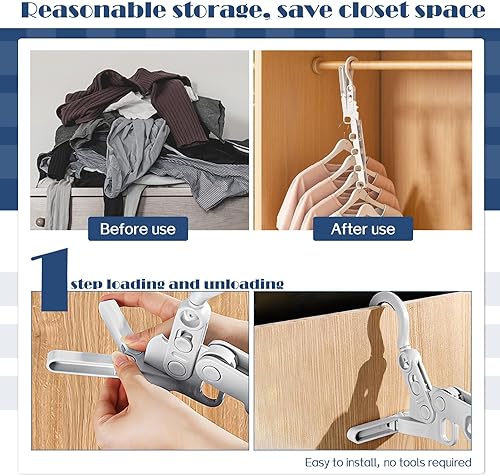 Reasonable storage, save closet space

Before use

After use

1 step loading and unloading

Easy to install, no tools required