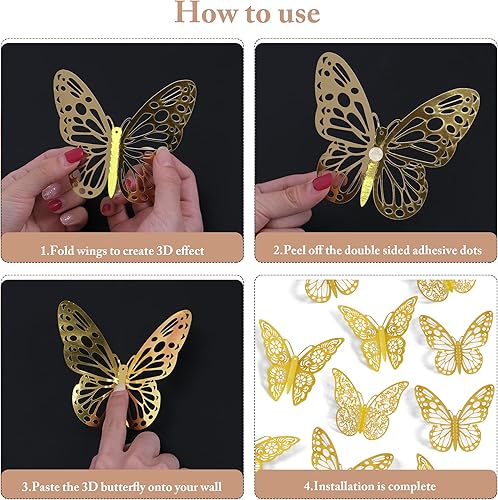 How to use

1.Fold wings to create 3D effect

2.Peel off the double sided adhesive dots

3.Paste the 3D butterfly onto your wall

4.Installation is complete