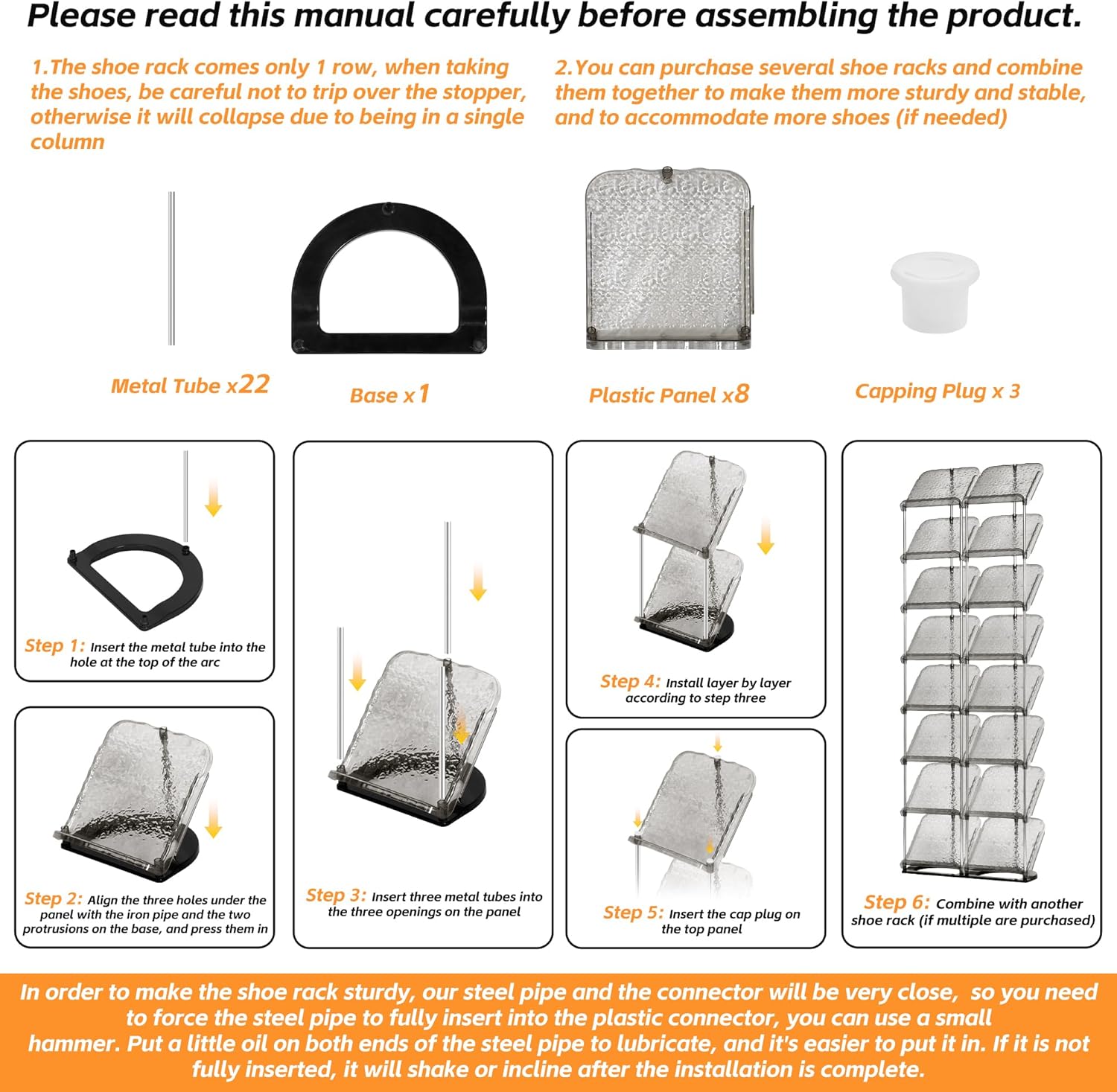 Please read this manual carefully before assembling the product.

1.The shoe rack comes only 1 row, when taking the shoes, be careful not to trip over the stopper, otherwise it will collapse due to being in a single column

2.You can purchase several shoe racks and combine them together to make them more sturdy and stable, and to accommodate more shoes (if needed)

Metal Tube x22

Base x1

Plastic Panel x8

Capping Plug x 3

Step 1: Insert the metal tube into the hole at the top of the arc

Step 2: Align the three holes under the panel with the iron pipe and the two protrusions on the base, and press them in

Step 3: Insert three metal tubes into the three openings on the panel

Step 4: Install layer by layer according to step three

Step 5: Insert the cap plug on the top panel

Step 6: Combine with another shoe rack (if multiple are purchased)

In order to make the shoe rack sturdy, our steel pipe and the connector will be very close, so you need to force the steel pipe to fully insert into the plastic connector, you can use a small hammer. Put a little oil on both ends of the steel pipe to lubricate, and it's easier to put it in. If it is not fully inserted, it will shake or incline after the installation is complete.