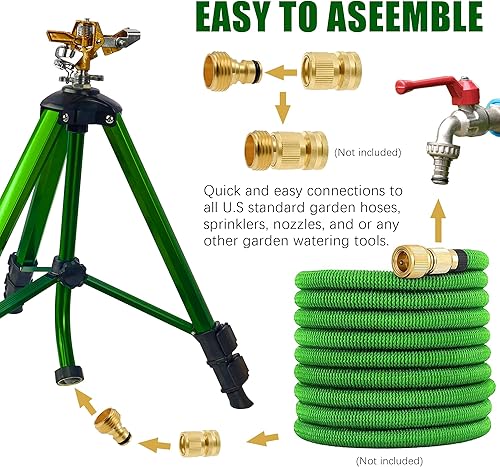 EASY TO ASEEMBLE

(Not included)

Quick and easy connections to all U.S standard garden hoses, sprinklers, nozzles, and or any other garden watering tools.

(Not included)