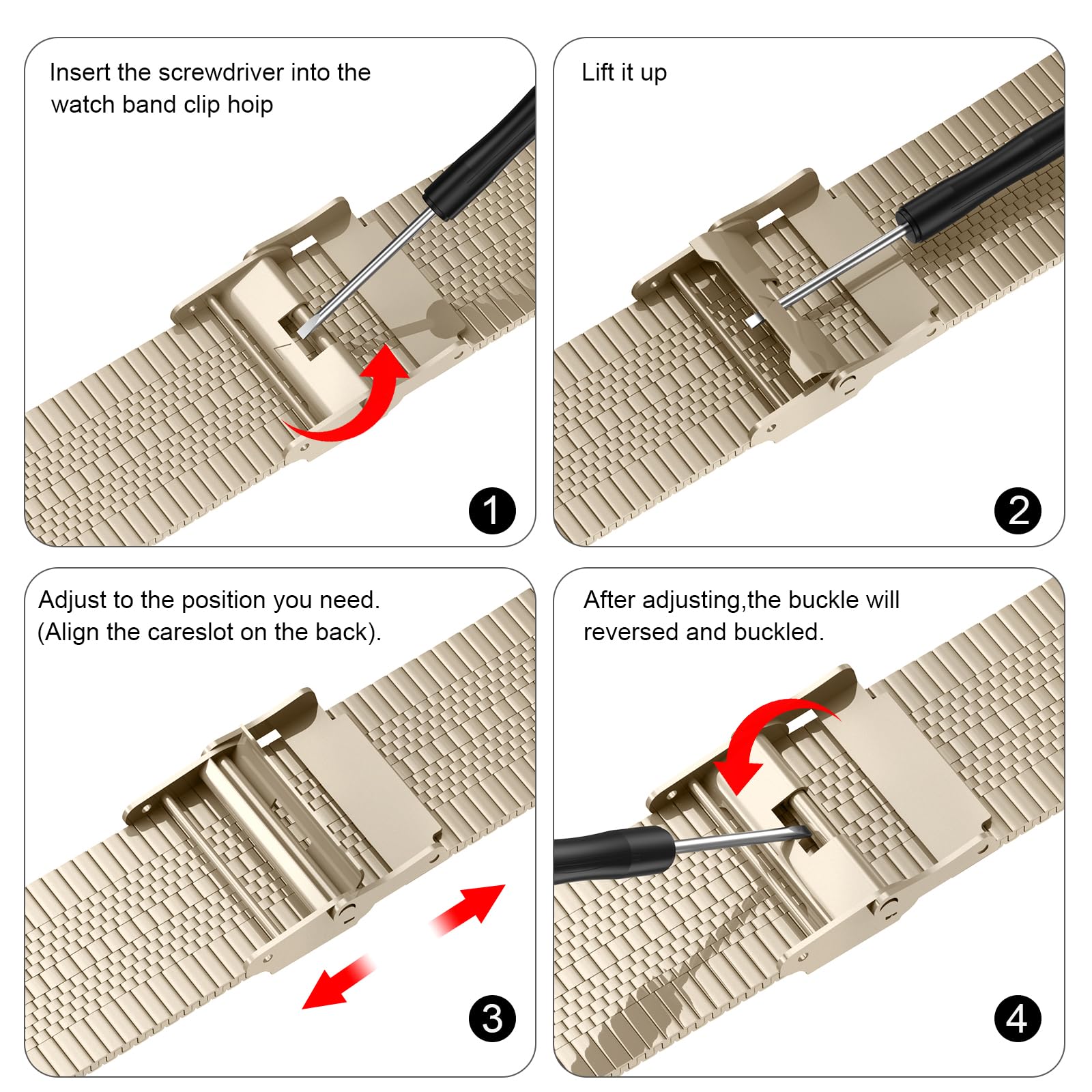 Insert the screwdriver into the watch band clip hoip

1

Lift it up

2

Adjust to the position you need. (Align the careslot on the back).

3

After adjusting,the buckle will reversed and buckled.

4