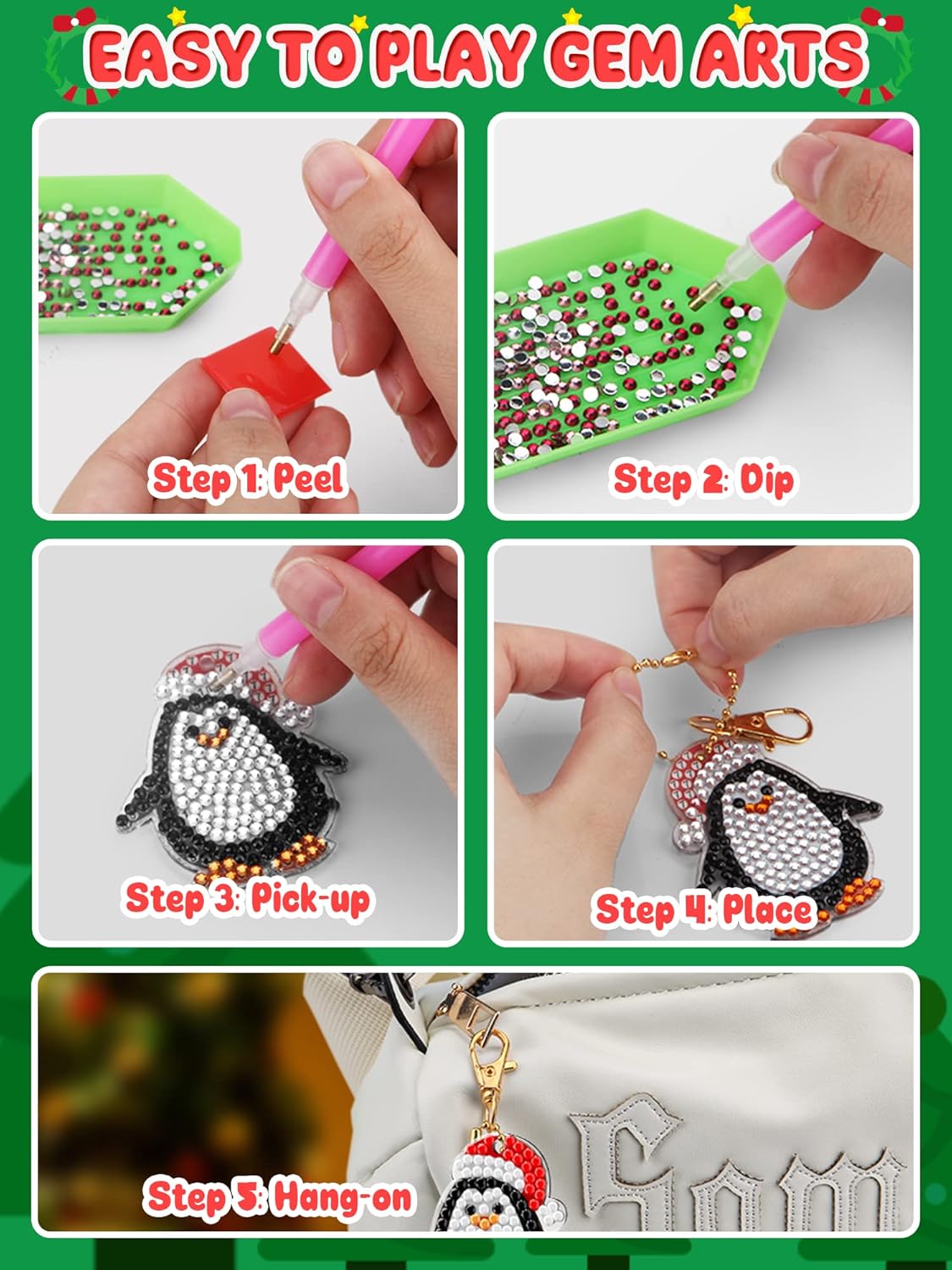 EASY TO PLAY GEM ARTS

Step 1: Peel

Step 2: Dip

Step 3: Pick-up

Step 4: Place

Step 5: Hang-on

Som