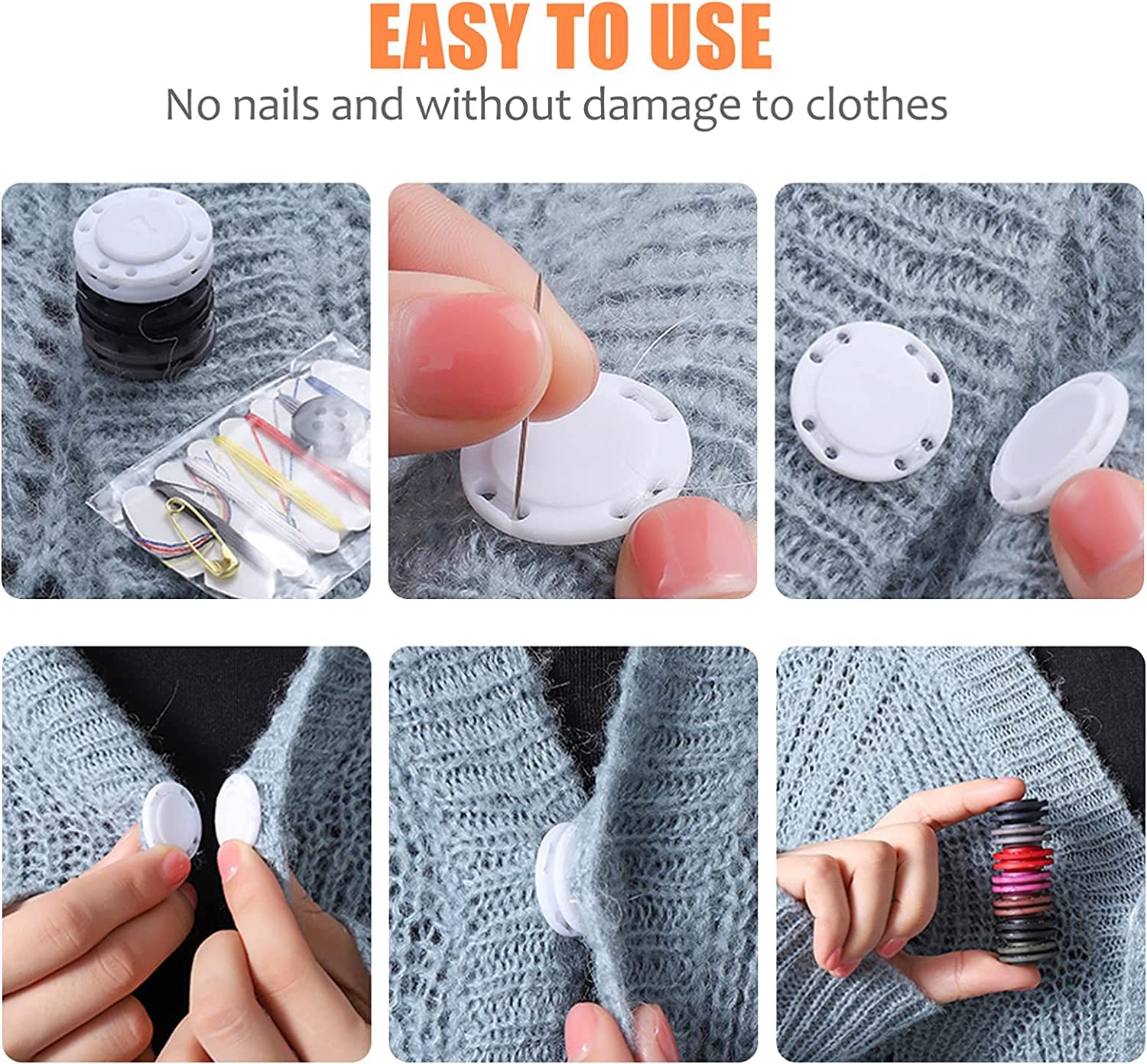 EASY TO USE
No nails and without damage to clothes