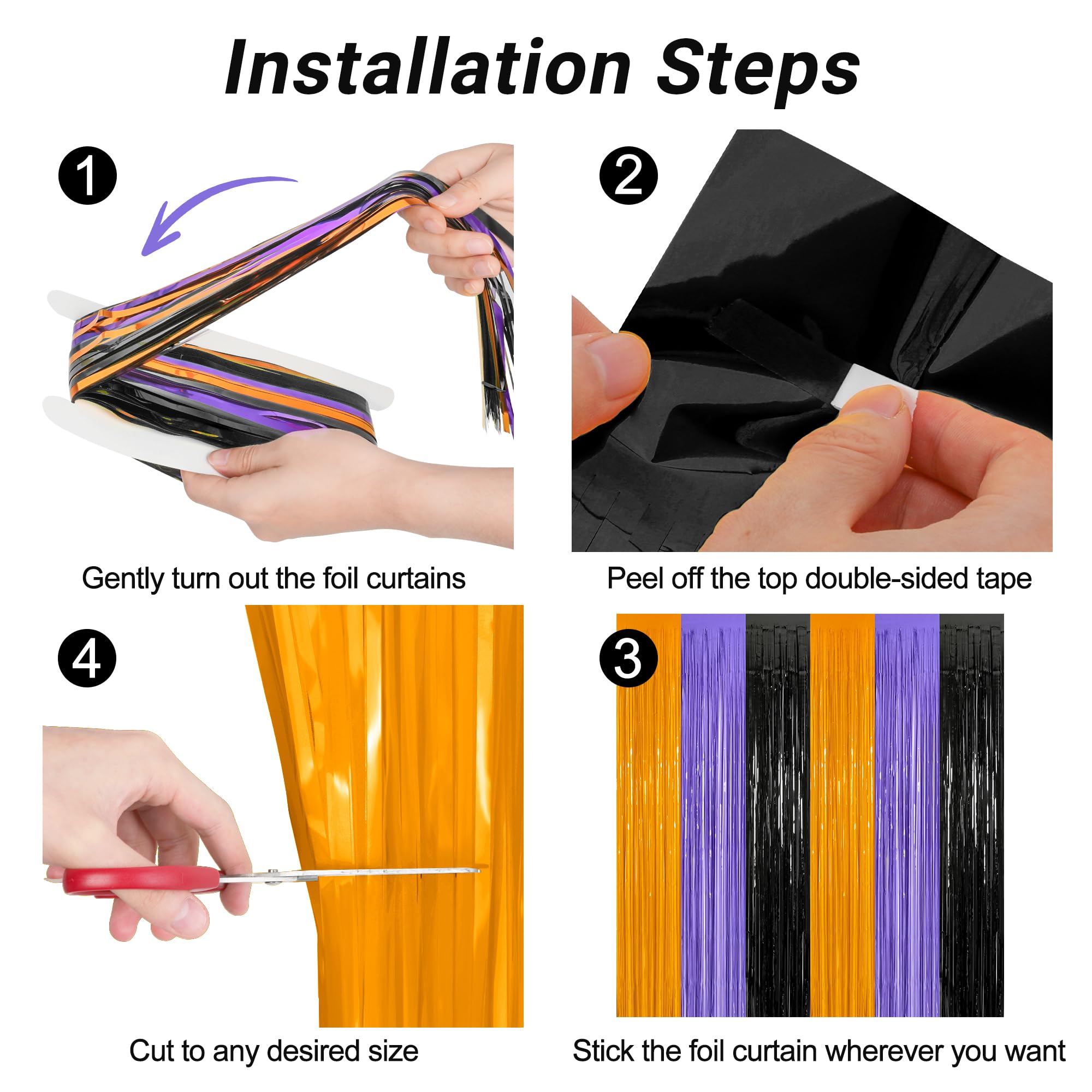 Installation Steps

1

Gently turn out the foil curtains

2

Peel off the top double-sided tape

4

Cut to any desired size

3

Stick the foil curtain wherever you want