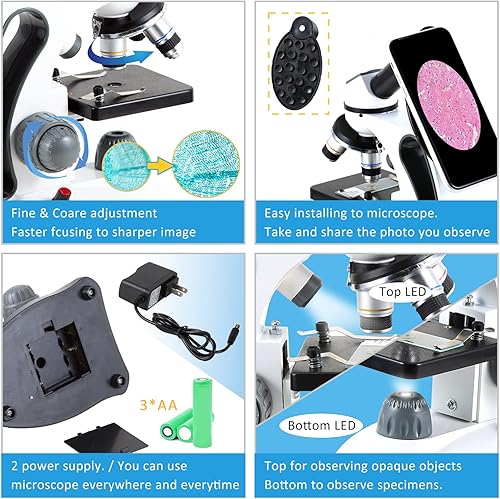 Fine & Coare adjustment
Faster fcusing to sharper image

Easy installing to microscope.
Take and share the photo you observe

3*AA

2 power supply. / You can use microscope everywhere and everytime

Top LED

Bottom LED

Top for observing opaque objects
Bottom to observe specimens.