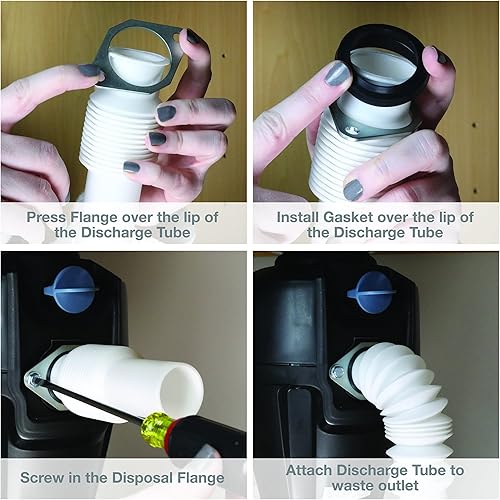 Press Flange over the lip of the Discharge Tube

Install Gasket over the lip of the Discharge Tube

Screw in the Disposal Flange

Attach Discharge Tube to waste outlet