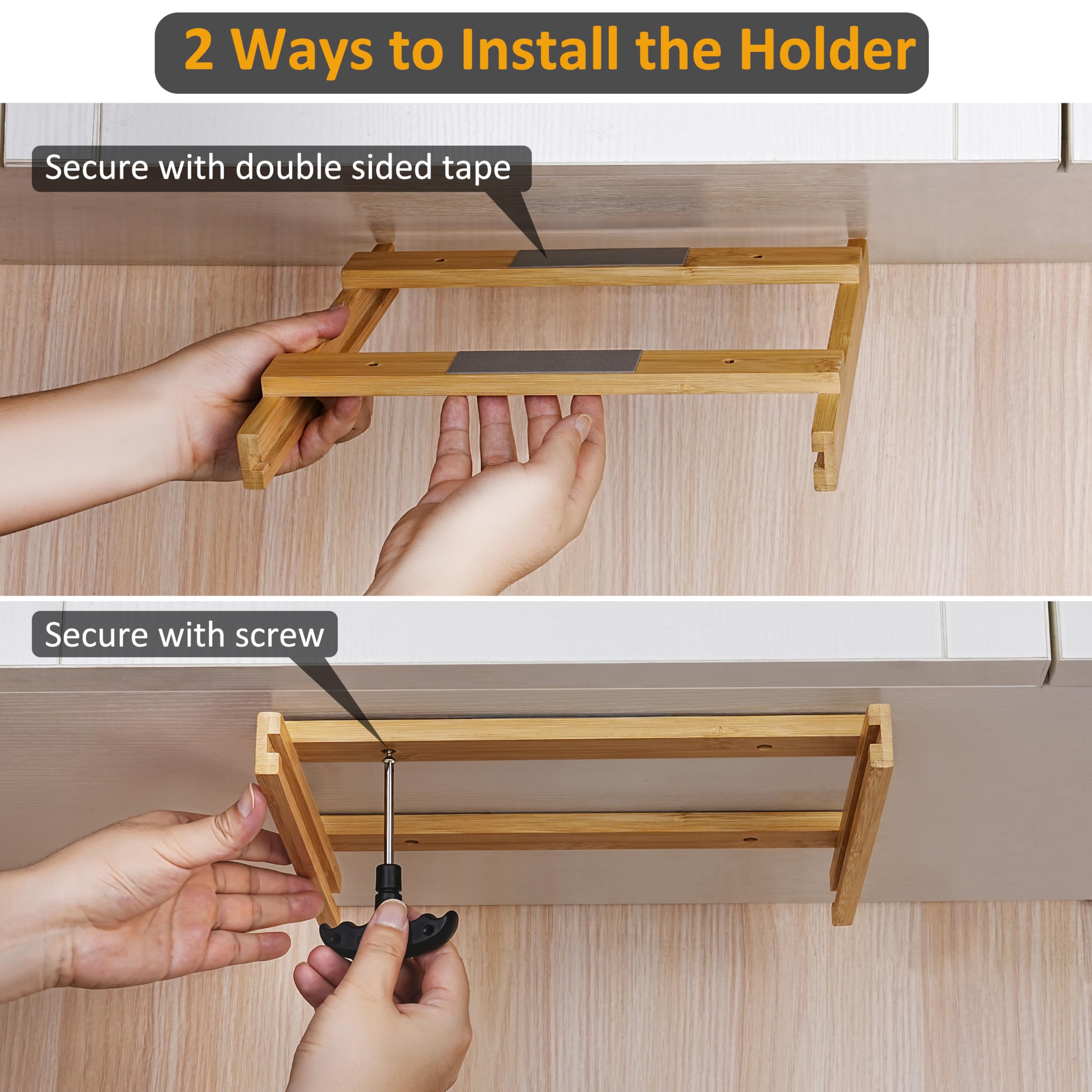 2 Ways to Install the Holder

Secure with double sided tape

Secure with screw