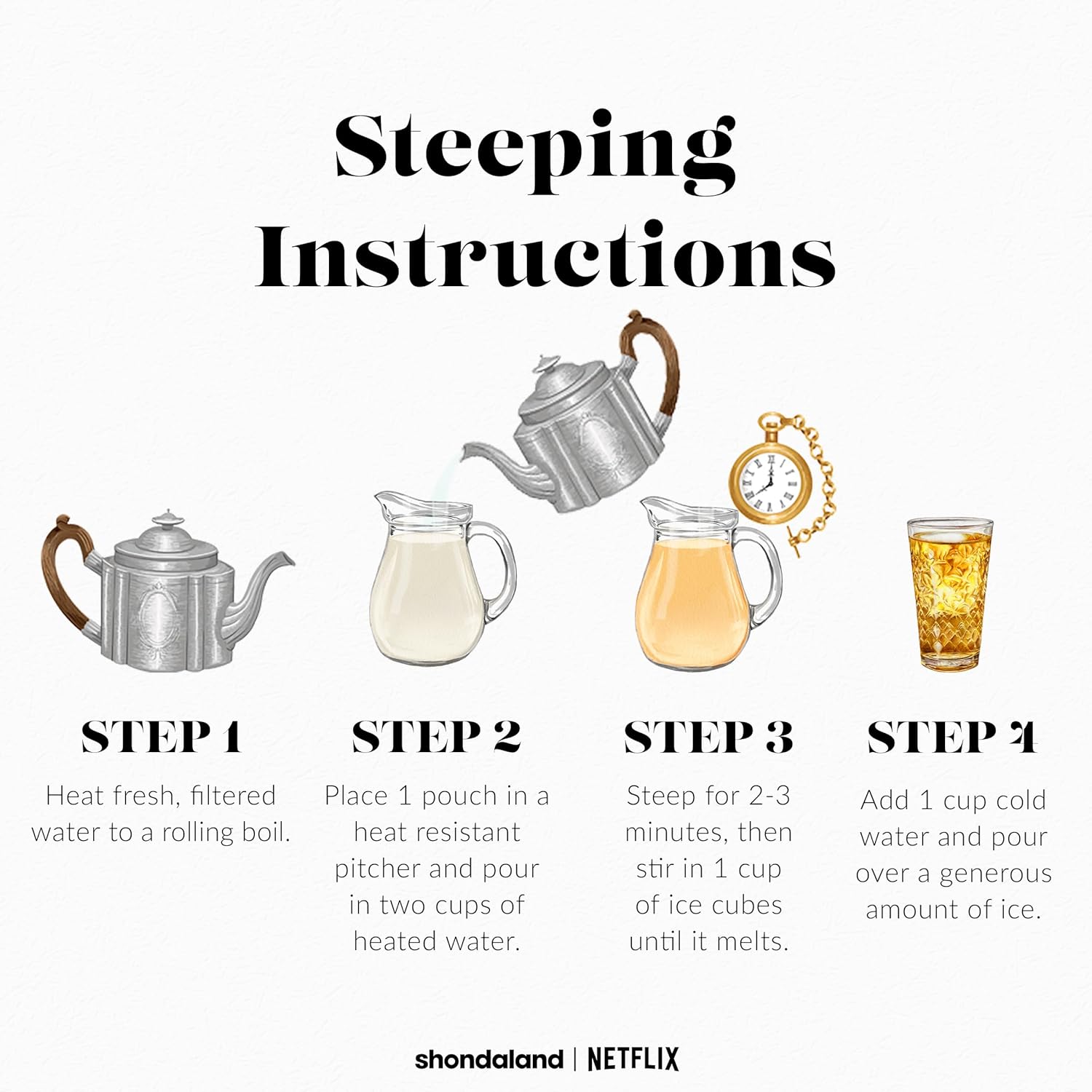 Steeping Instructions

STEP 1
Heat fresh, filtered water to a rolling boil.

STEP 2
Place 1 pouch in a heat resistant pitcher and pour in two cups of heated water.

STEP 3
Steep for 2-3 minutes, then stir in 1 cup of ice cubes until it melts.

STEP 4
Add 1 cup cold water and pour over a generous amount of ice.

shondaland | NETFLIX