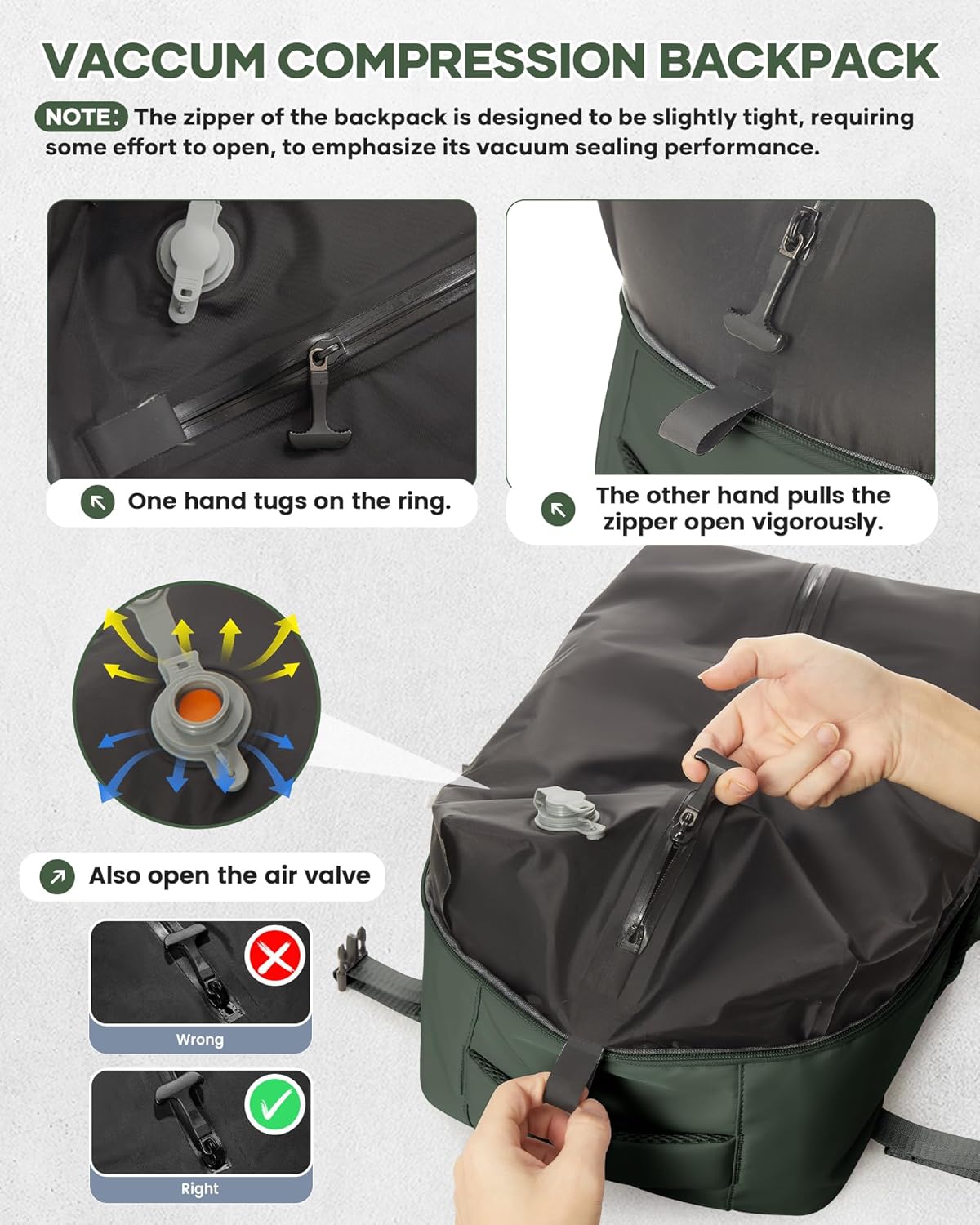 VACCUM COMPRESSION BACKPACK

NOTE: The zipper of the backpack is designed to be slightly tight, requiring some effort to open, to emphasize its vacuum sealing performance.

One hand tugs on the ring.

The other hand pulls the zipper open vigorously.

Also open the air valve

Wrong

Right