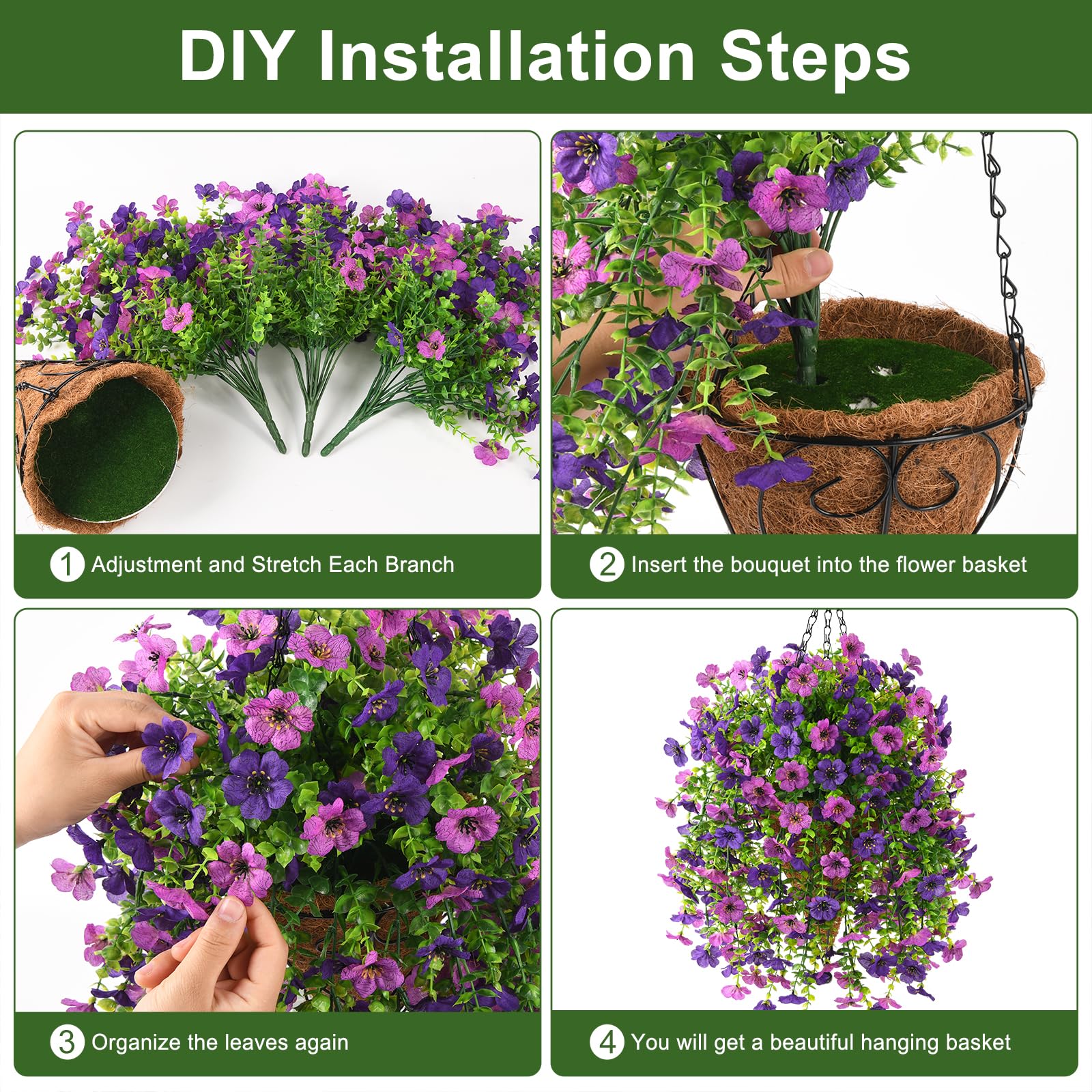 DIY Installation Steps

1 Adjustment and Stretch Each Branch

2 Insert the bouquet into the flower basket

3 Organize the leaves again

4 You will get a beautiful hanging basket