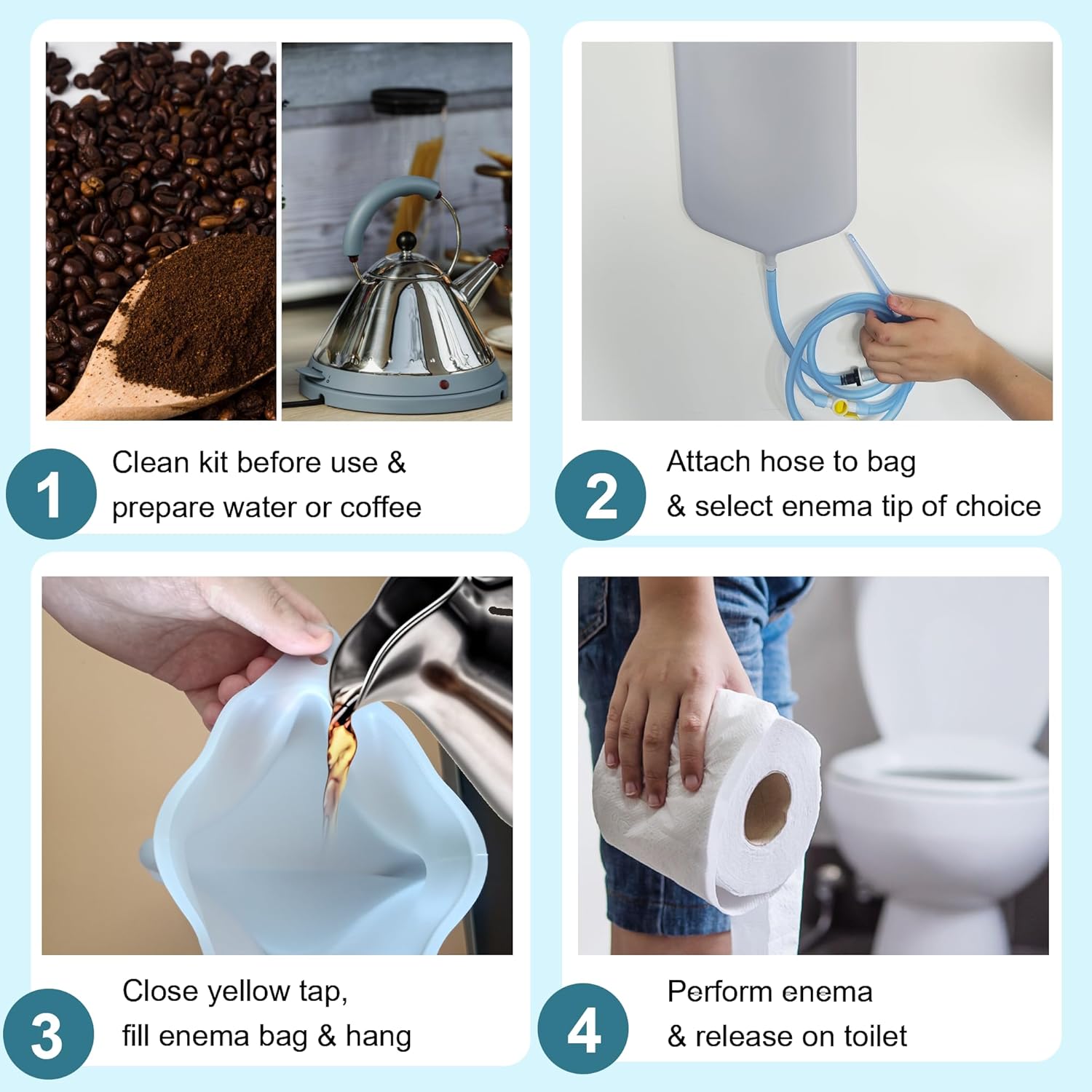 1
Clean kit before use & prepare water or coffee

2
Attach hose to bag & select enema tip of choice

3
Close yellow tap, fill enema bag & hang

4
Perform enema & release on toilet