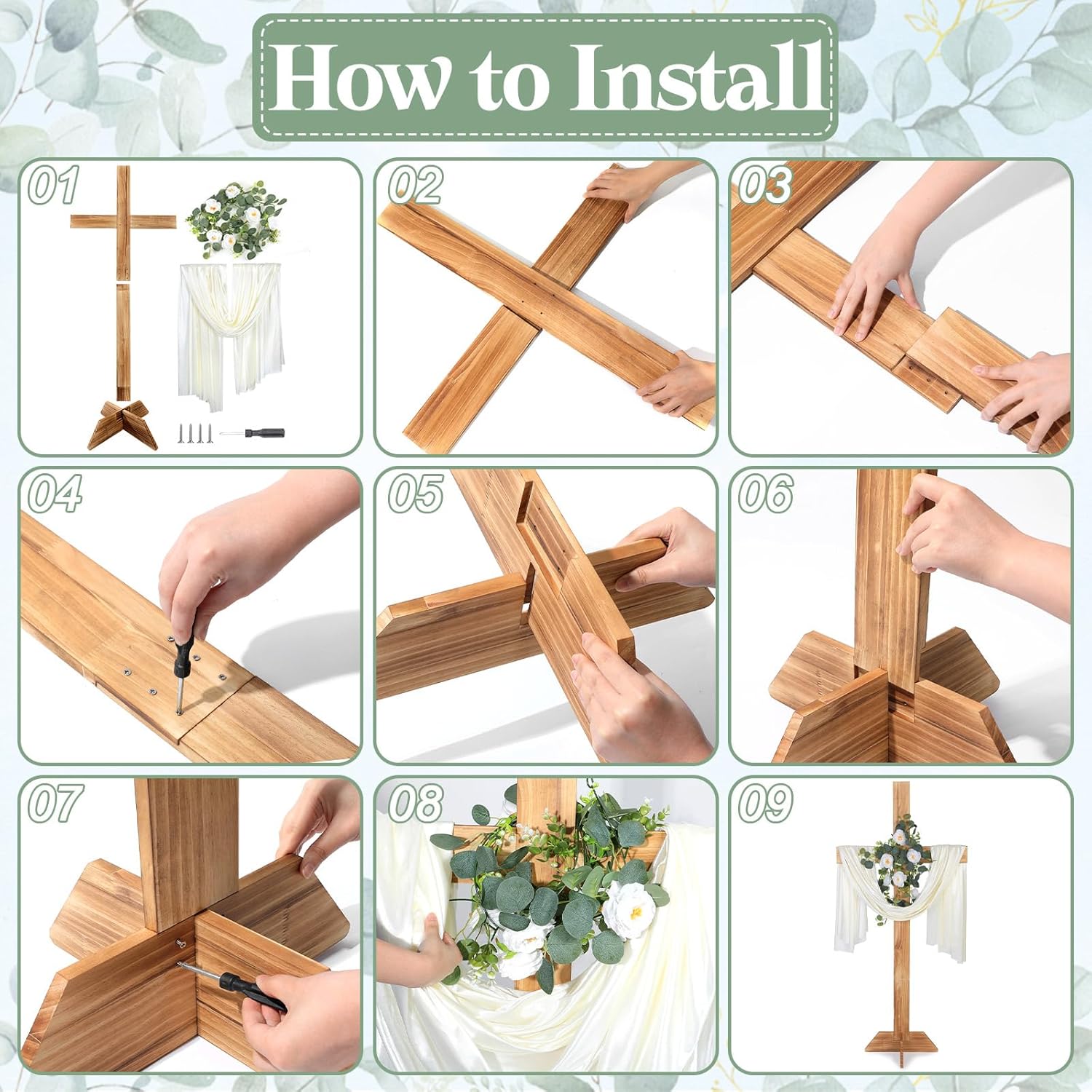 How to Install

01

02

03

04

05

06

07

08

09