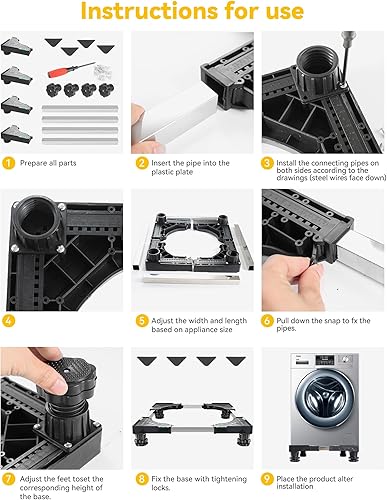 Instructions for use

1 Prepare all parts

2 Insert the pipe into the plastic plate

3 Install the connecting pipes on both sides according to the drawings (steel wires face down)

4

5 Adjust the width and length based on appliance size

6 Pull down the snap to fx the pipes.

7 Adjust the feet toset the corresponding height of the base.

8 Fix the base with tightening locks.

9 Place the product alter installation