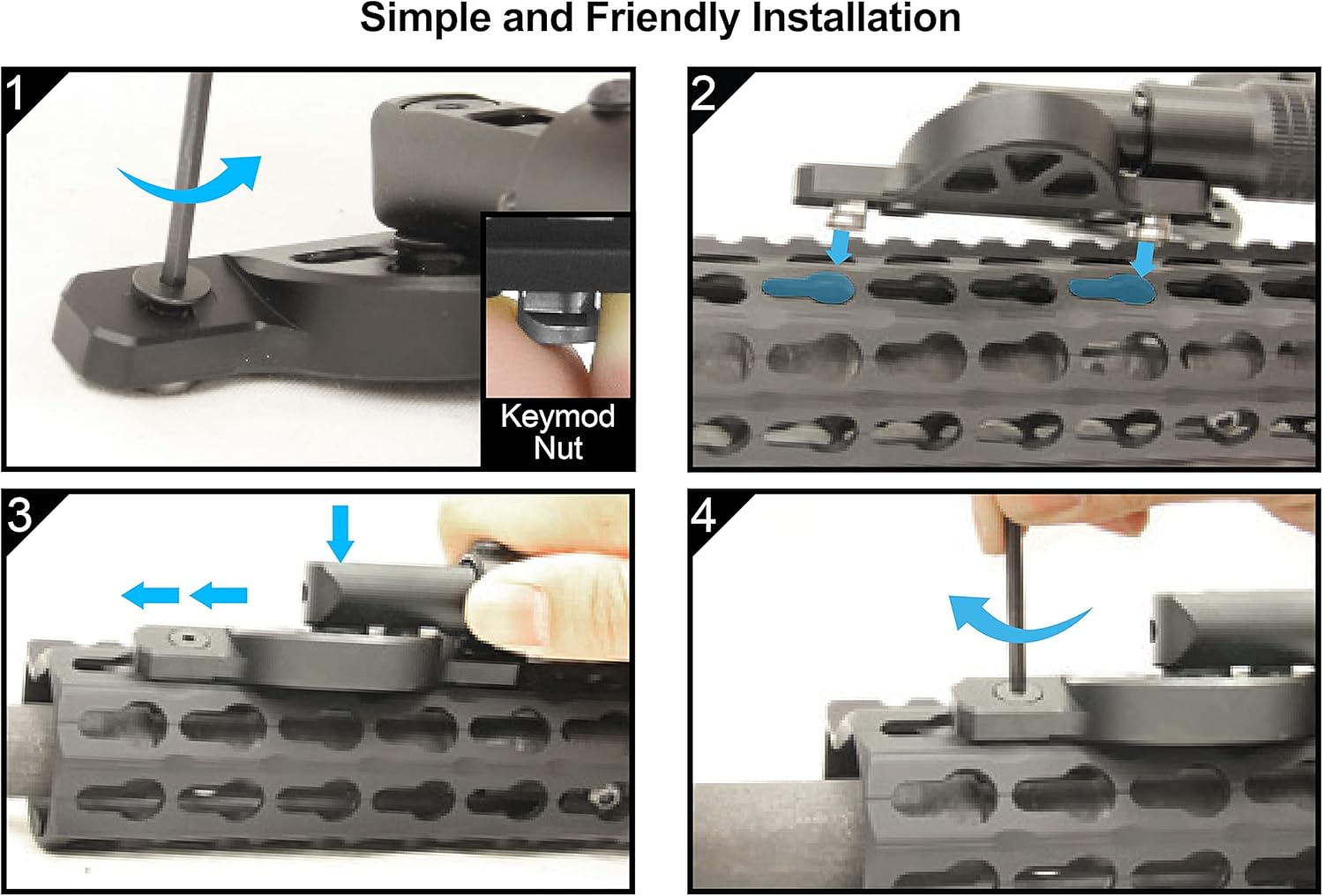 Simple and Friendly Installation

1

Keymod Nut

2

3

4