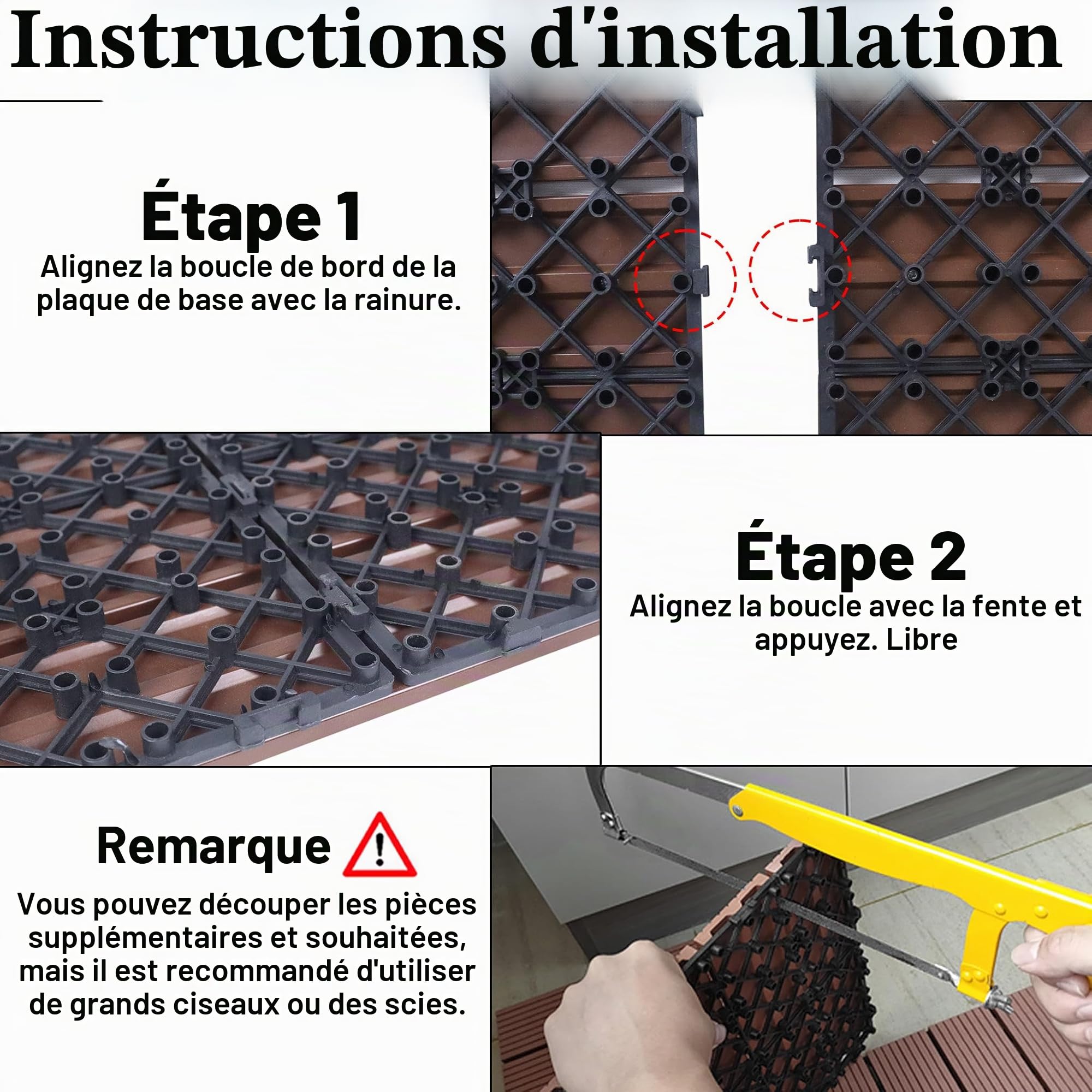 Instructions d'installation

Étape 1

Alignez la boucle de bord de la plaque de base avec la rainure.

Étape 2

Alignez la boucle avec la fente et appuyez. Libre

Remarque

Vous pouvez découper les pièces supplémentaires et souhaitées, mais il est recommandé d'utiliser de grands ciseaux ou des scies.