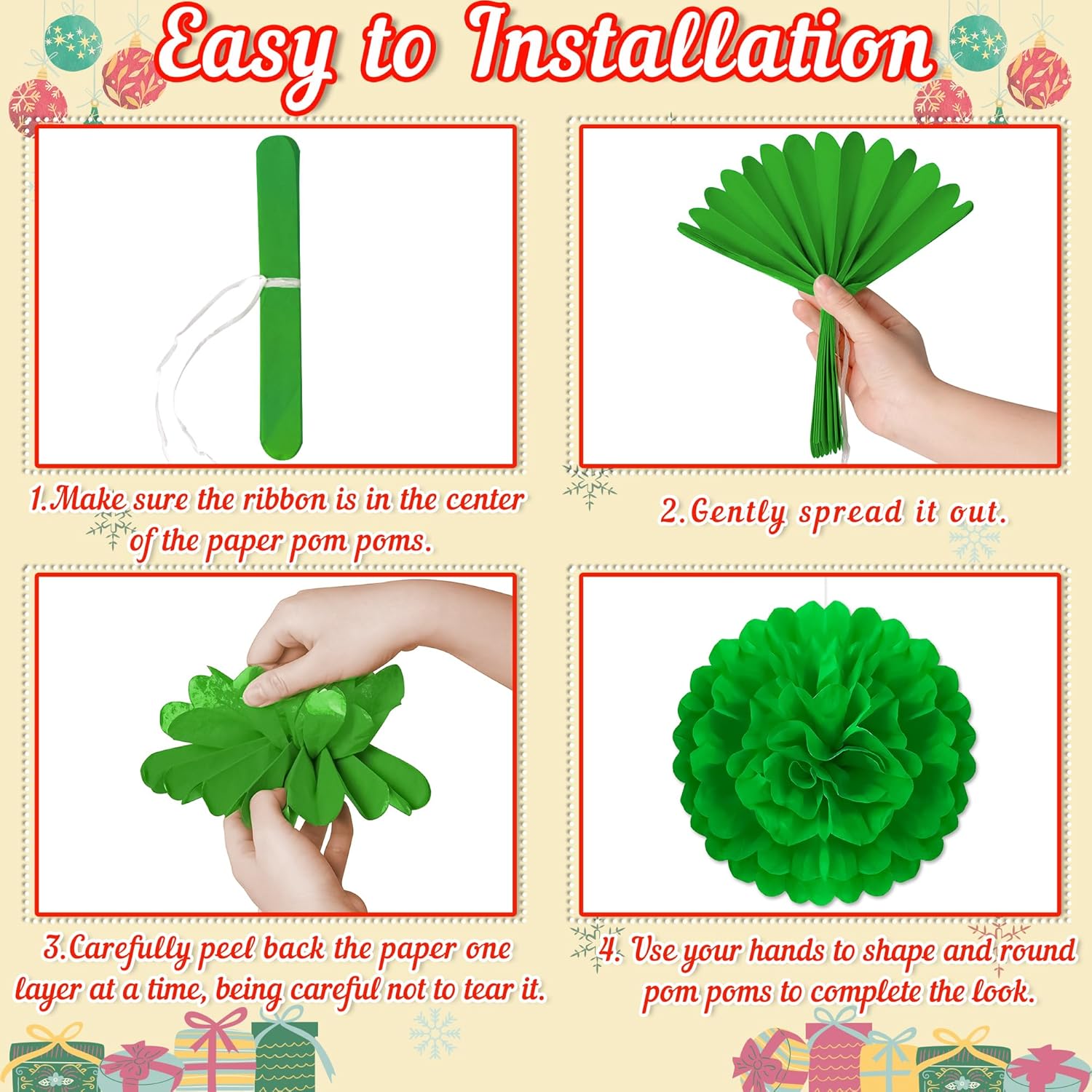 Easy to Installation

1.Make sure the ribbon is in the center of the paper pom poms.

2.Gently spread it out.

3.Carefully peel back the paper one layer at a time, being careful not to tear it.

4. Use your hands to shape and round pom poms to complete the look.