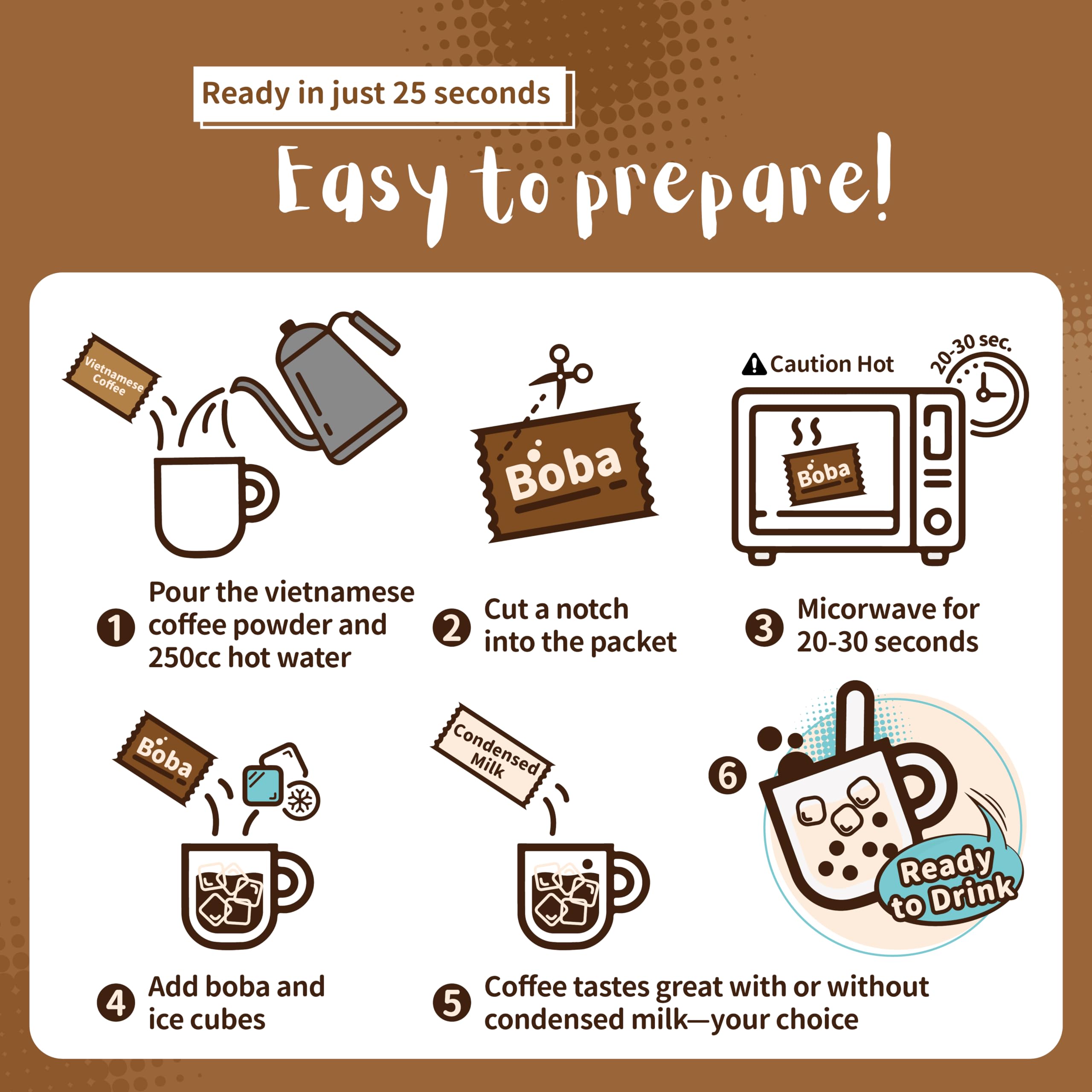 Ready in just 25 seconds

Easy to prepare!

Vietnamese Coffee

Boba

Caution Hot

20-30 sec.

Boba

1 Pour the vietnamese coffee powder and 250cc hot water

2 Cut a notch into the packet

3 Micorwave for 20-30 seconds

Boba

Condensed Milk

6

Ready to Drink

4 Add boba and ice cubes

5 Coffee tastes great with or without condensed milk—your choice