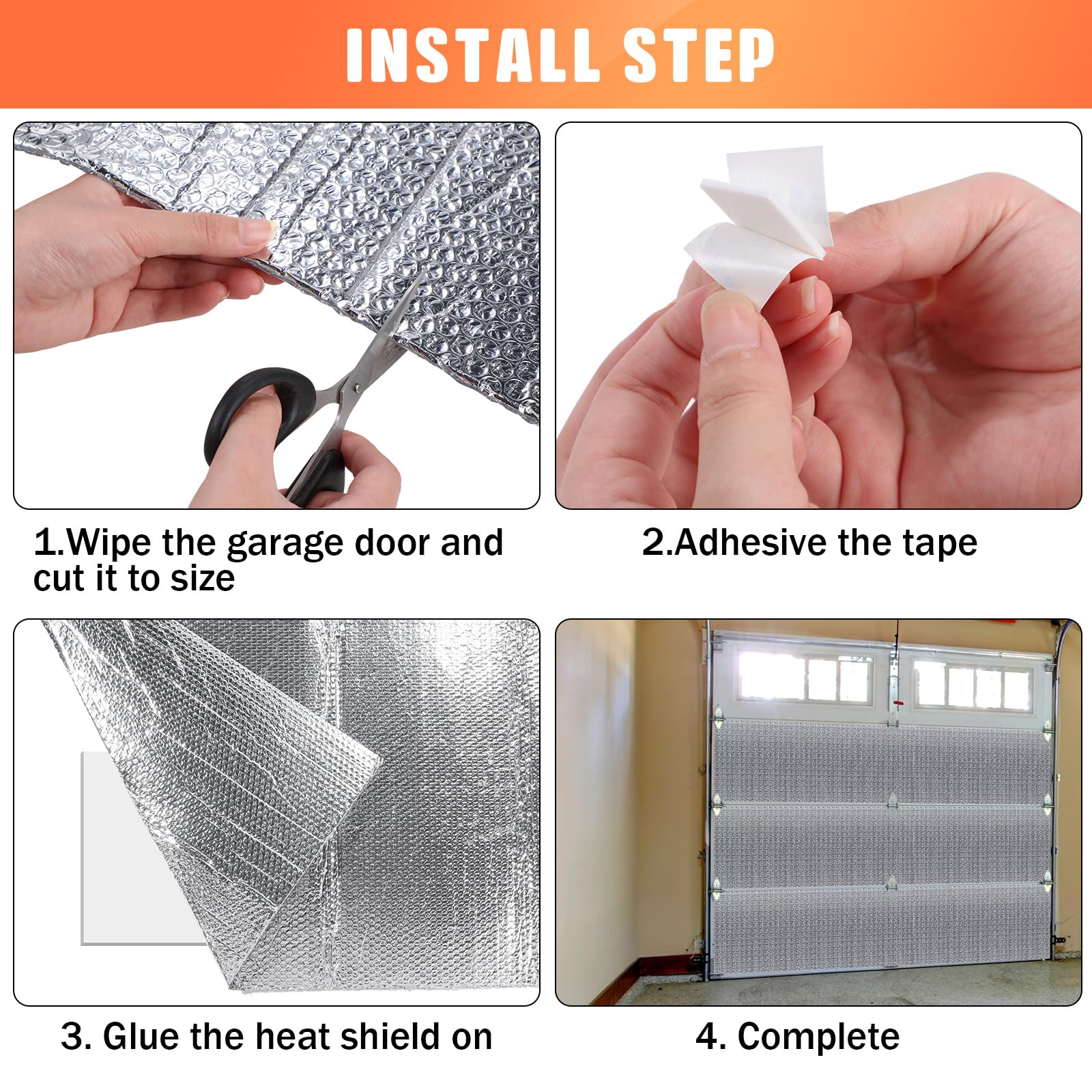 INSTALL STEP

1.Wipe the garage door and cut it to size

2.Adhesive the tape

3. Glue the heat shield on

4. Complete