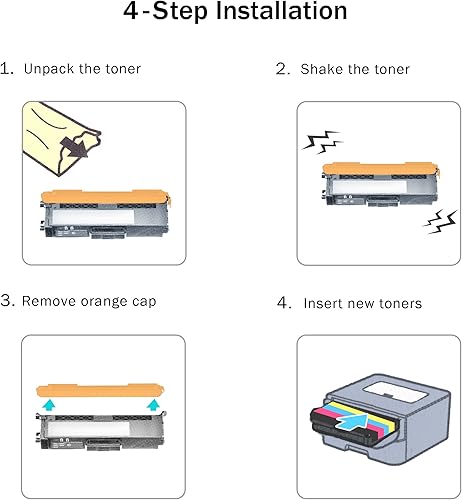 4-Step Installation

1. Unpack the toner

2. Shake the toner

3. Remove orange cap

4. Insert new toners