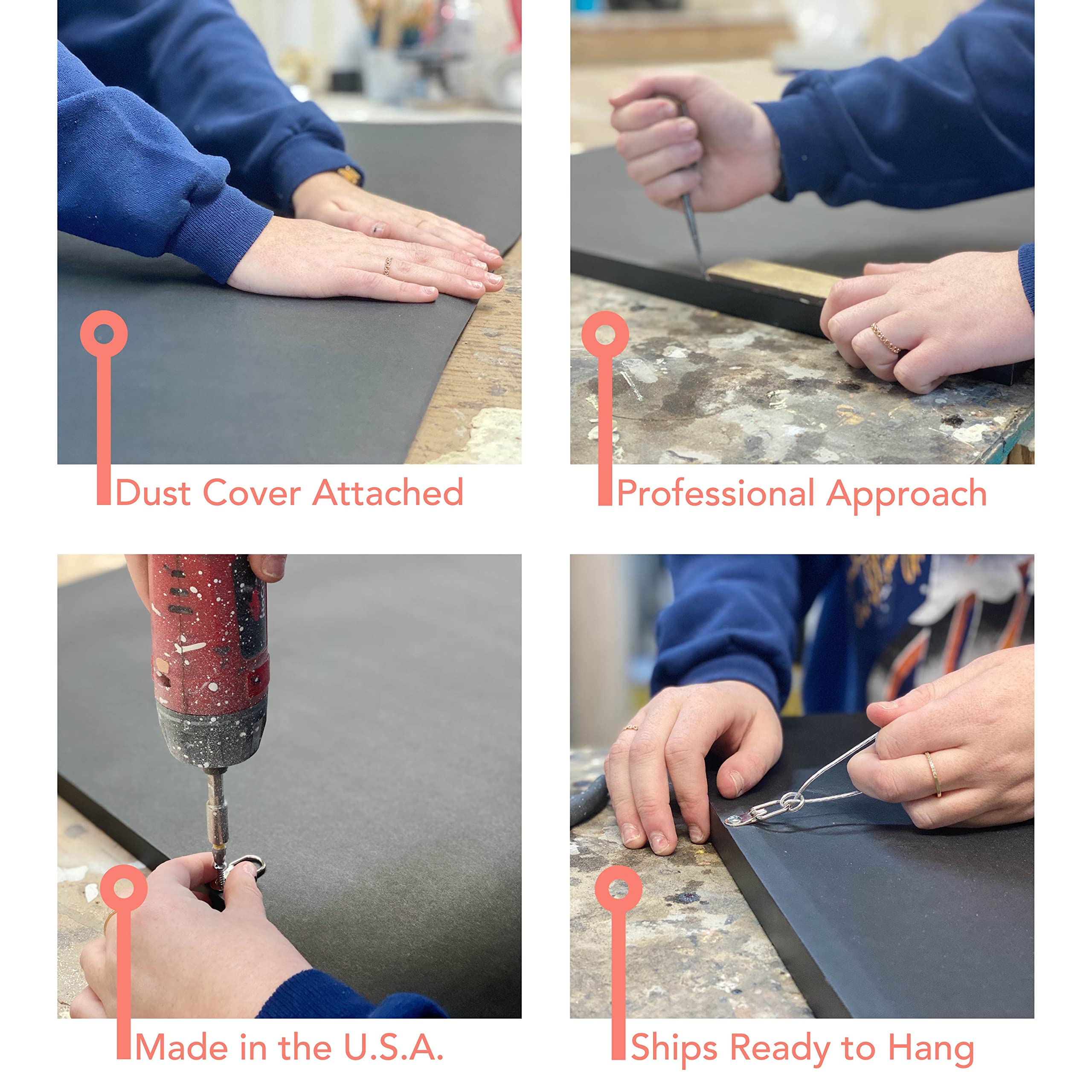 Dust Cover Attached

Professional Approach

Made in the U.S.A.

Ships Ready to Hang