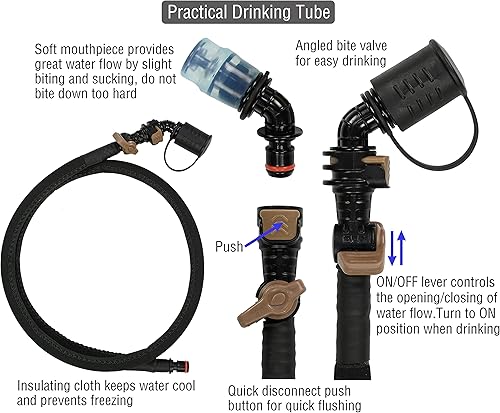 Practical Drinking Tube

Soft mouthpiece provides great water flow by slight biting and sucking, do not bite down too hard

Angled bite valve for easy drinking

Push

ON/OFF lever controls the opening/closing of water flow.Turn to ON position when drinking

Insulating cloth keeps water cool and prevents freezing

Quick disconnect push button for quick flushing