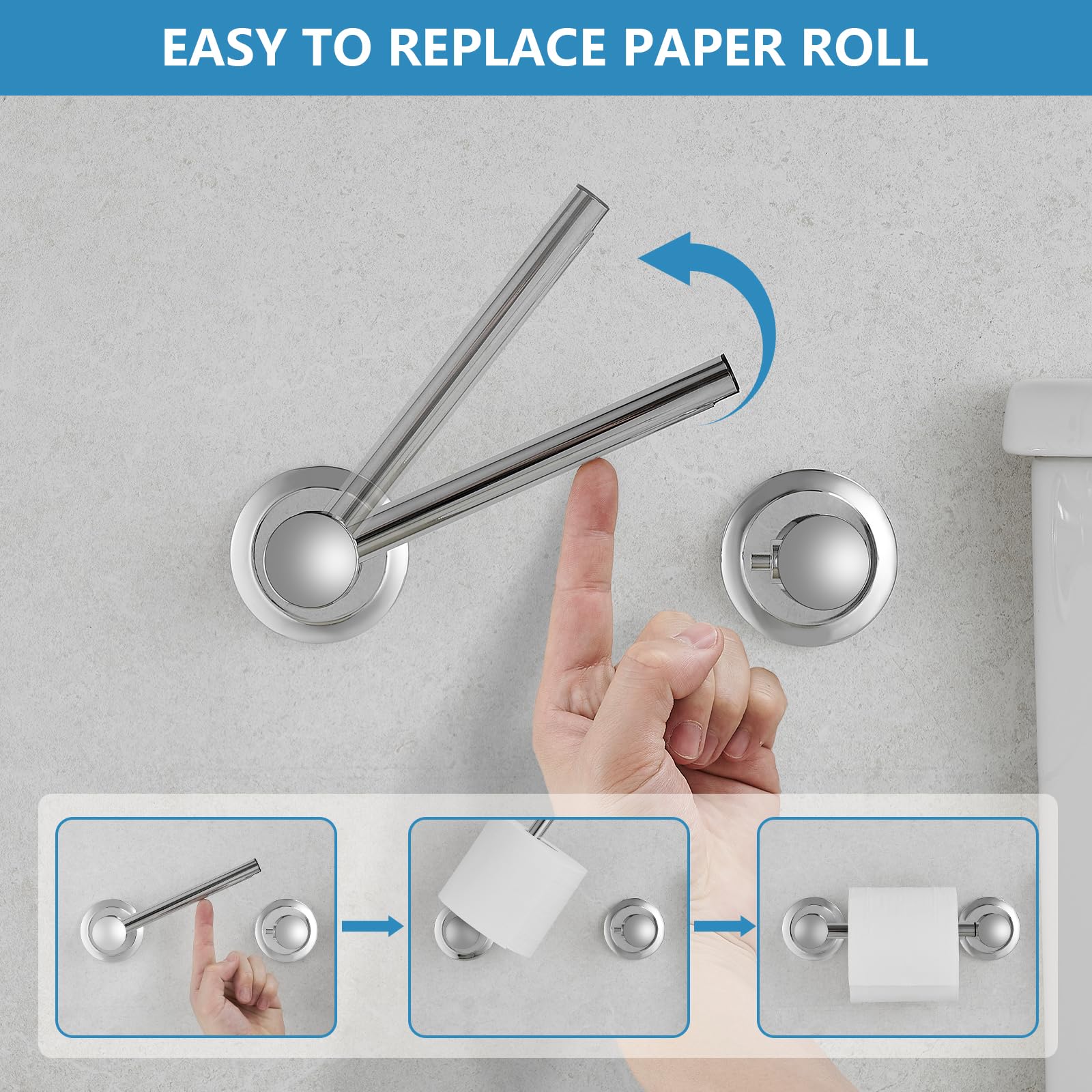 EASY TO REPLACE PAPER ROLL