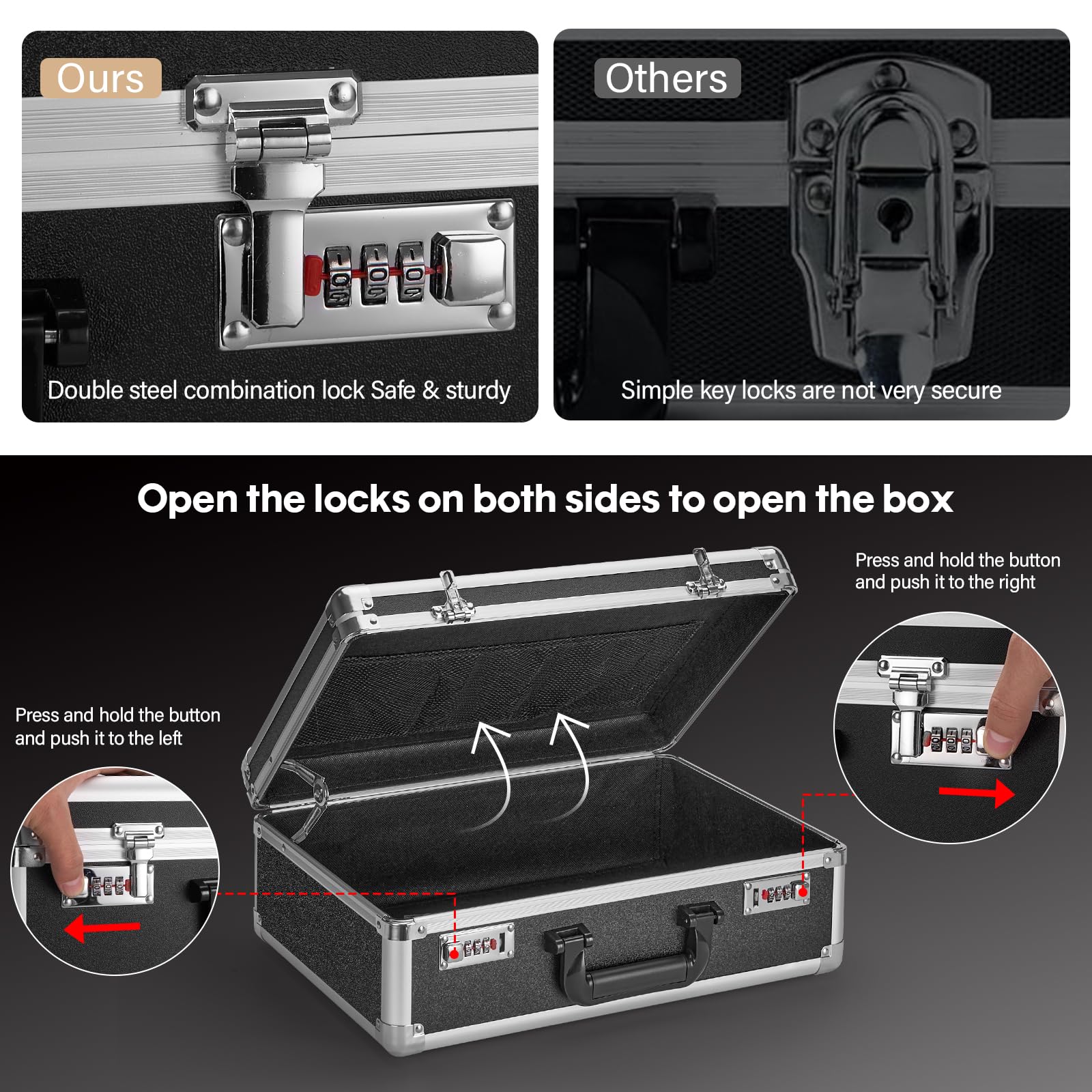 Ours

Double steel combination lock Safe & sturdy

Others

Simple key locks are not very secure

Open the locks on both sides to open the box

Press and hold the button and push it to the right

Press and hold the button and push it to the left