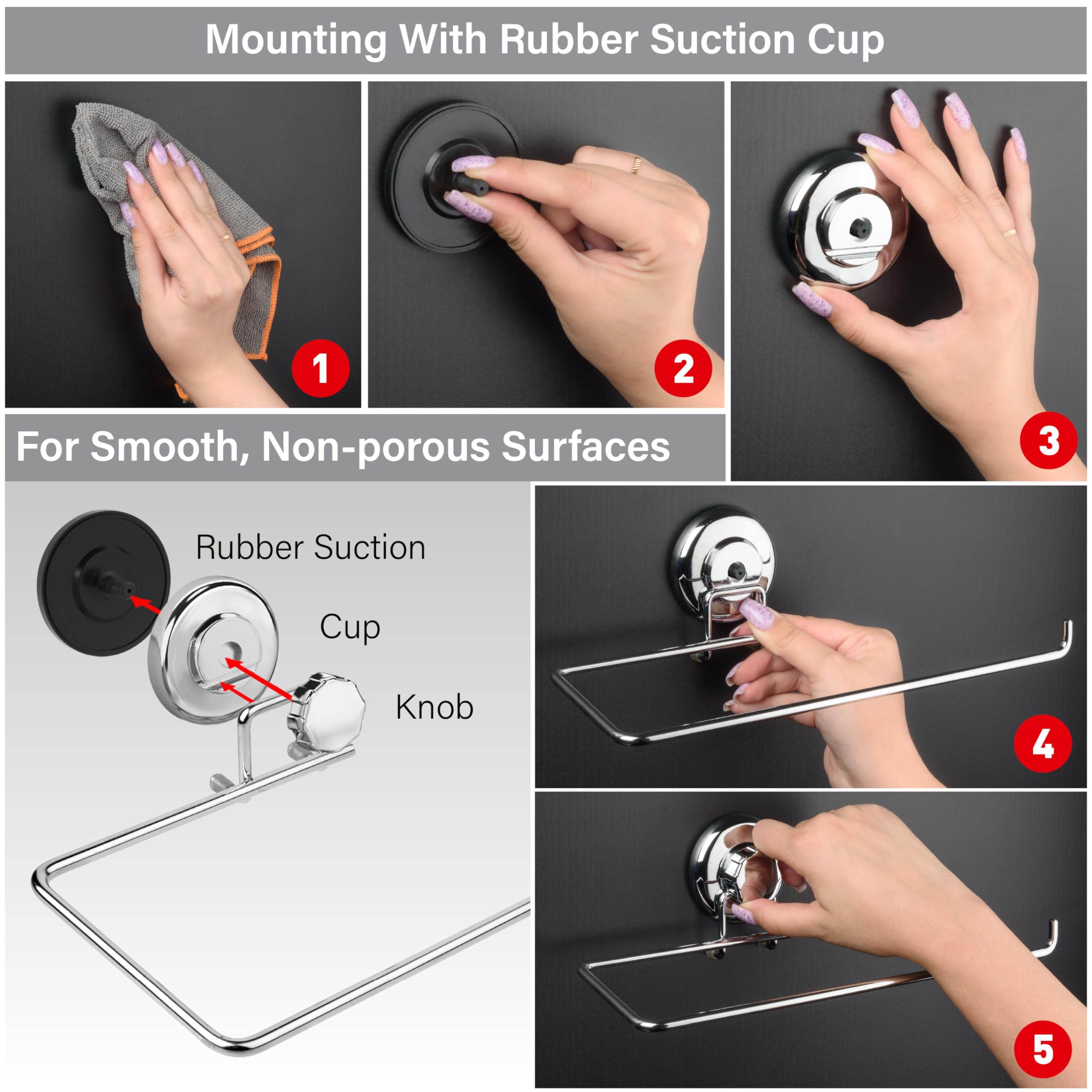 Mounting With Rubber Suction Cup

1

2

3

For Smooth, Non-porous Surfaces

Rubber Suction

Cup

Knob

4

5