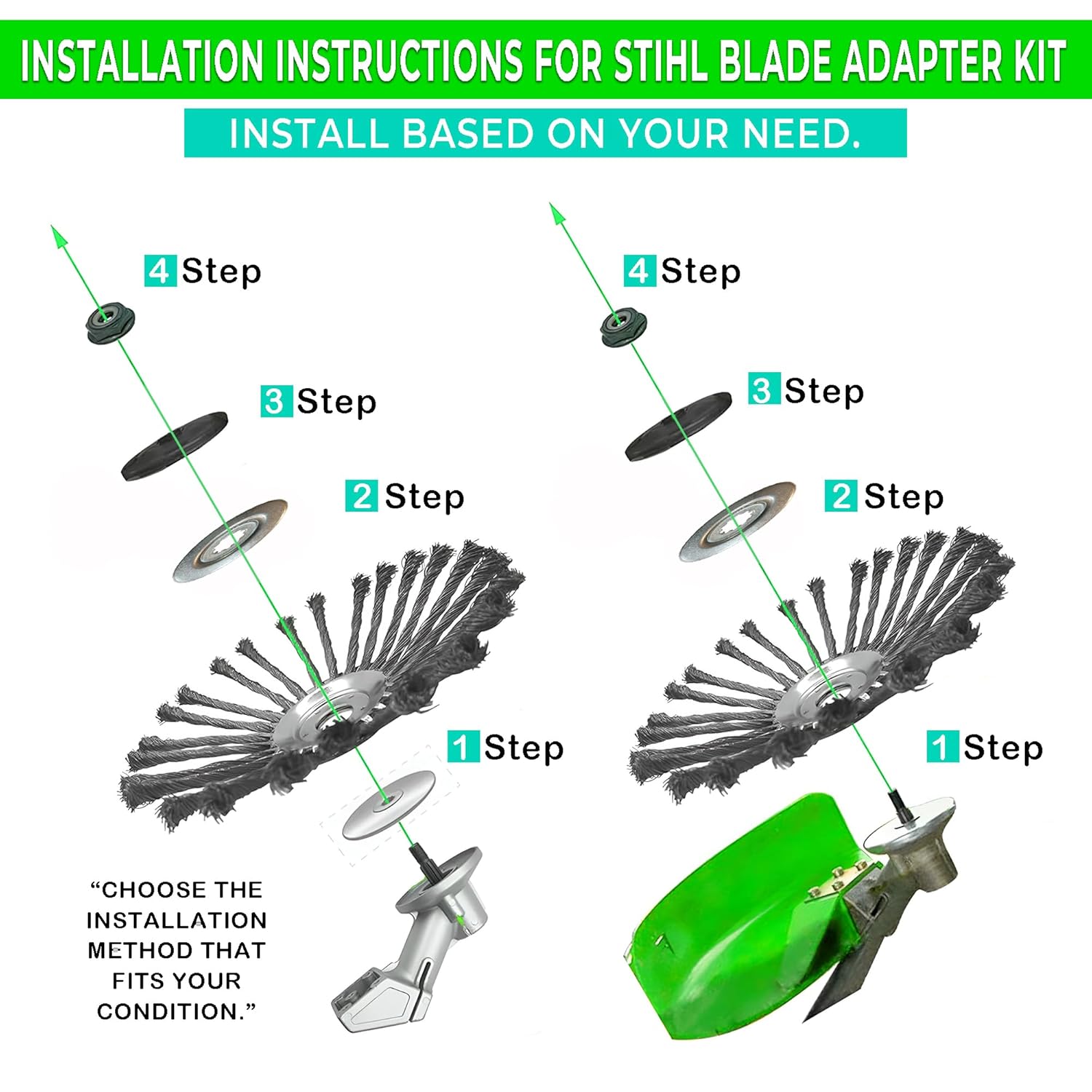 INSTALLATION INSTRUCTIONS FOR STIHL BLADE ADAPTER KIT

INSTALL BASED ON YOUR NEED.

4 Step

3 Step

2 Step

1 Step

"CHOOSE THE INSTALLATION METHOD THAT FITS YOUR CONDITION."

4 Step

3 Step

2 Step

1 Step