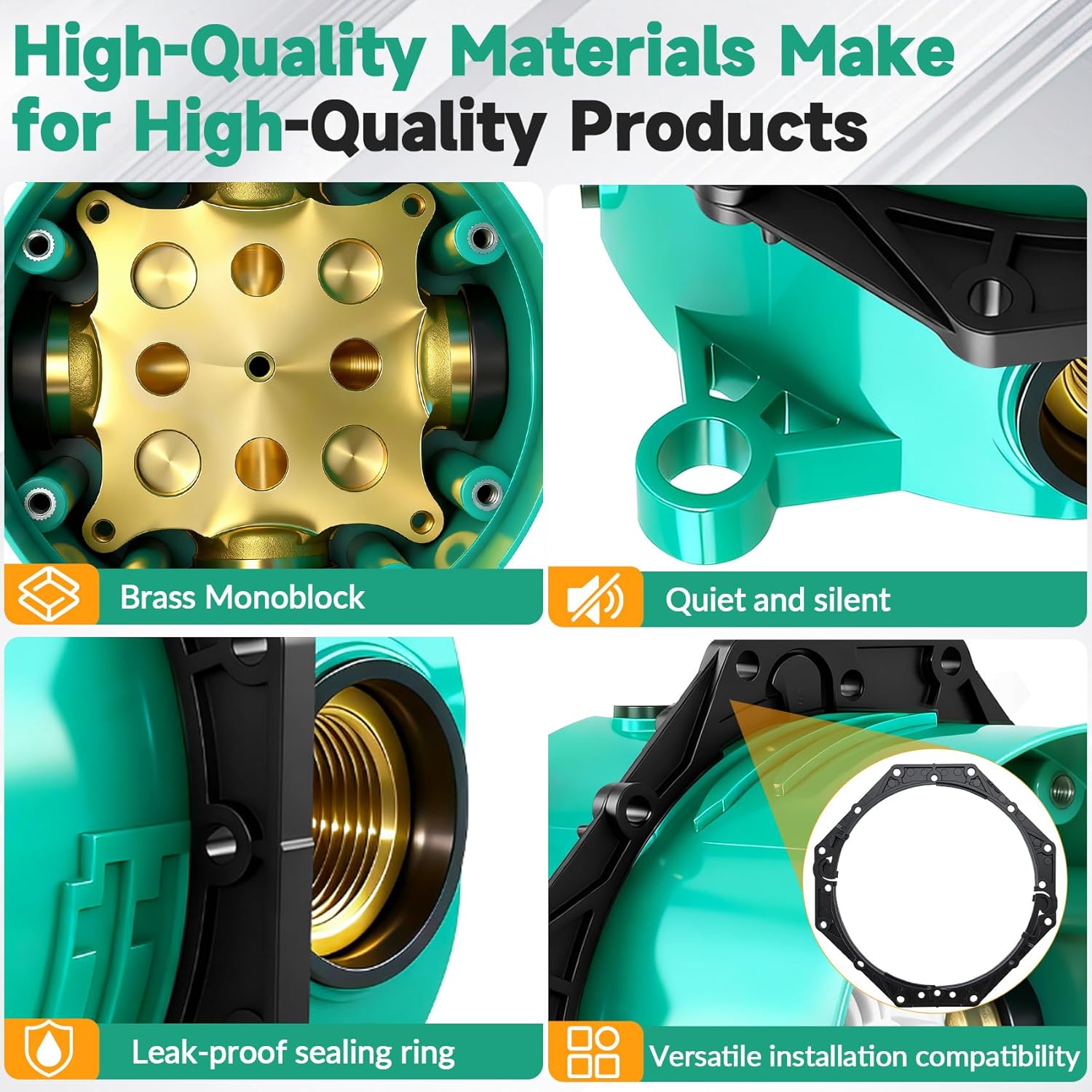 High-Quality Materials Make for High-Quality Products

Brass Monoblock

Quiet and silent

Leak-proof sealing ring

Versatile installation compatibility