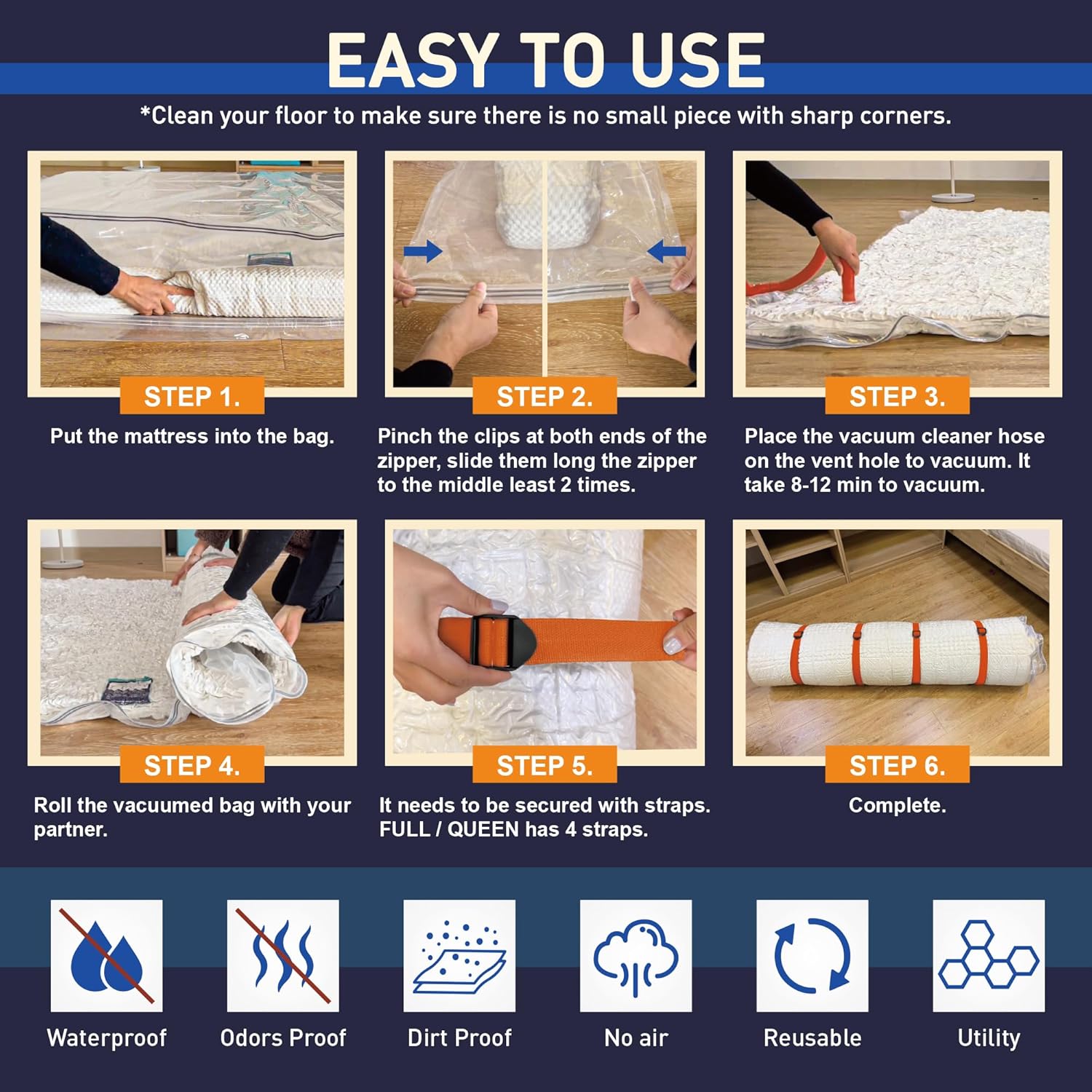 EASY TO USE

*Clean your floor to make sure there is no small piece with sharp corners.

STEP 1.

Put the mattress into the bag.

STEP 2.

Pinch the clips at both ends of the zipper, slide them long the zipper to the middle least 2 times.

STEP 3.

Place the vacuum cleaner hose on the vent hole to vacuum. It take 8-12 min to vacuum.

STEP 4.

Roll the vacuumed bag with your partner.

STEP 5.

It needs to be secured with straps. FULL / QUEEN has 4 straps.

STEP 6.

Complete.

Waterproof

Odors Proof

Dirt Proof

No air

Reusable

Utility