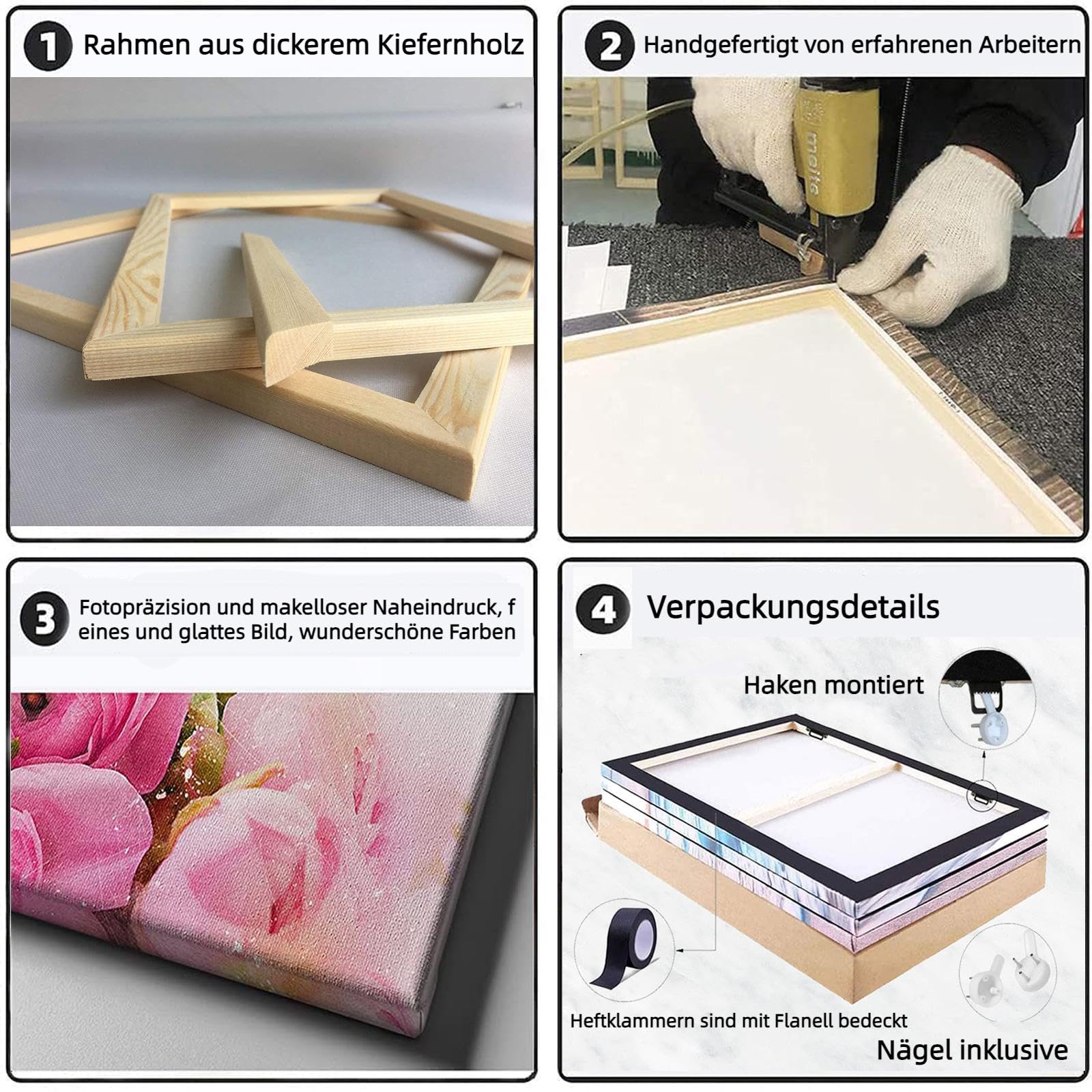 1 Rahmen aus dickerem Kiefernholz

2 Handgefertigt von erfahrenen Arbeitern

meite

3 Fotopräzision und makelloser Naheindruck, f eines und glattes Bild, wunderschöne Farben

4 Verpackungsdetails

Haken montiert

Heftklammern sind mit Flanell bedeckt

Nägel inklusive