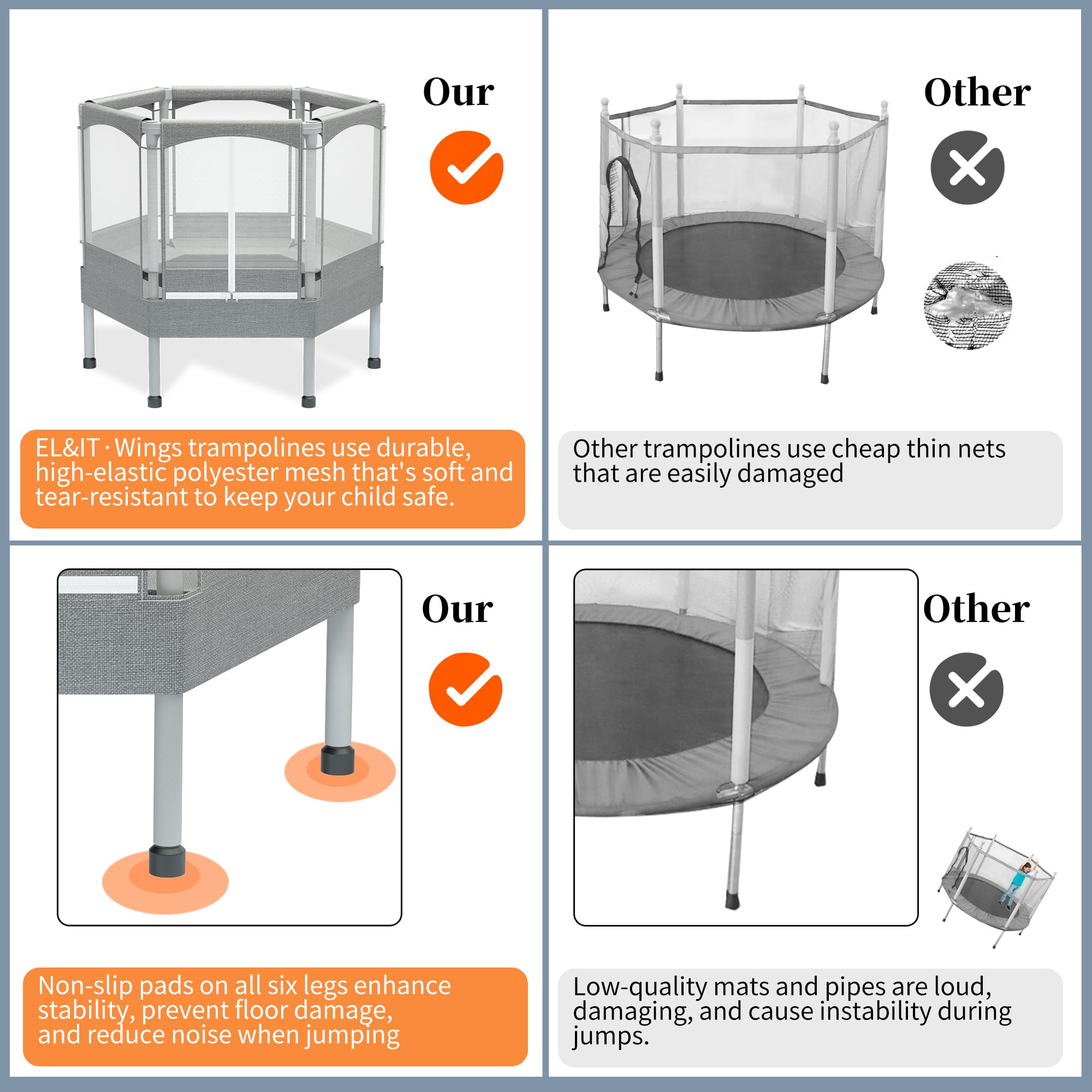 Our

EL&IT · Wings trampolines use durable, high-elastic polyester mesh that's soft and tear-resistant to keep your child safe.

Other

Other trampolines use cheap thin nets that are easily damaged

Our

Non-slip pads on all six legs enhance stability, prevent floor damage, and reduce noise when jumping

Other

Low-quality mats and pipes are loud, damaging, and cause instability during jumps.