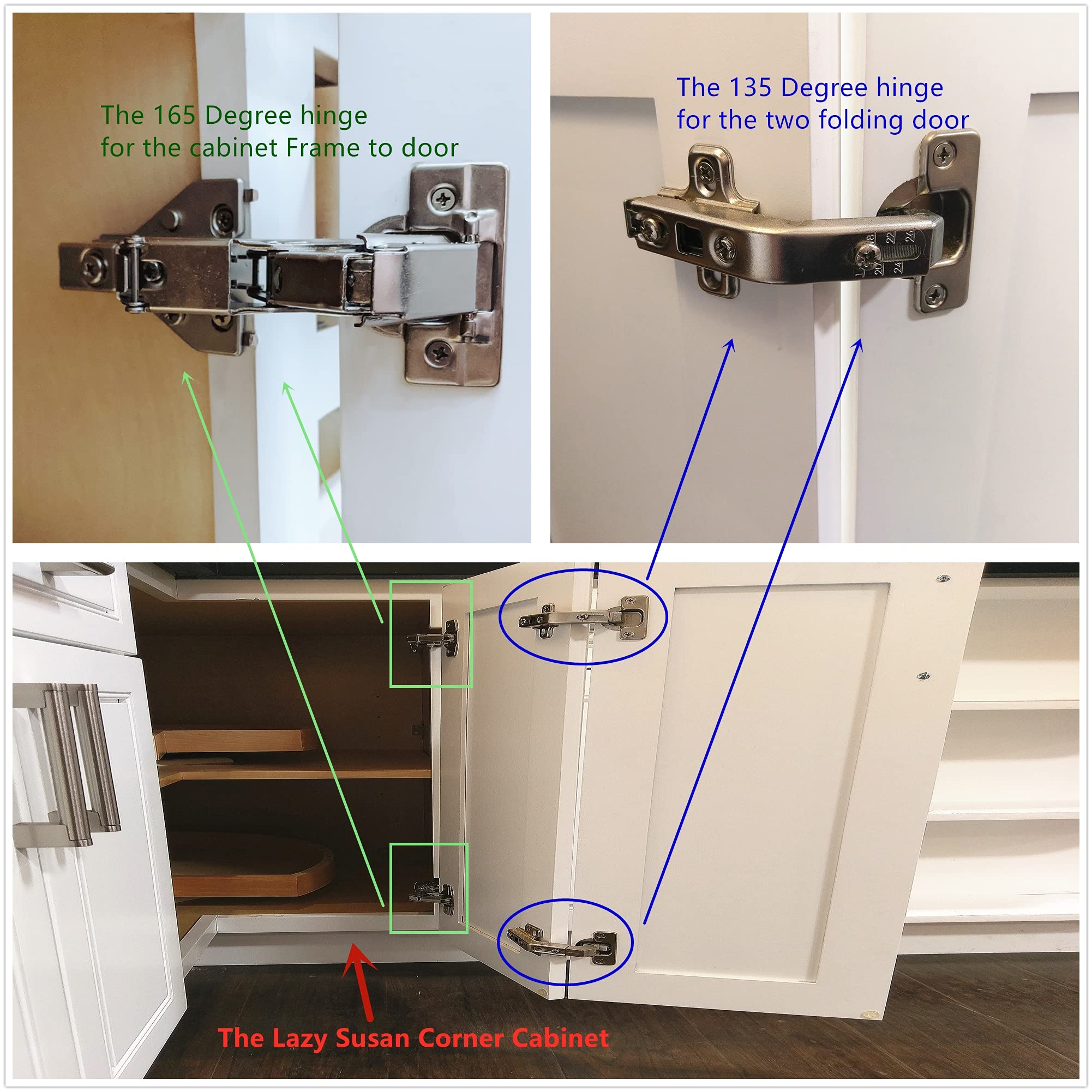 The 165 Degree hinge
for the cabinet Frame to door

The 135 Degree hinge
for the two folding door

18 22 26
20 24

The Lazy Susan Corner Cabinet