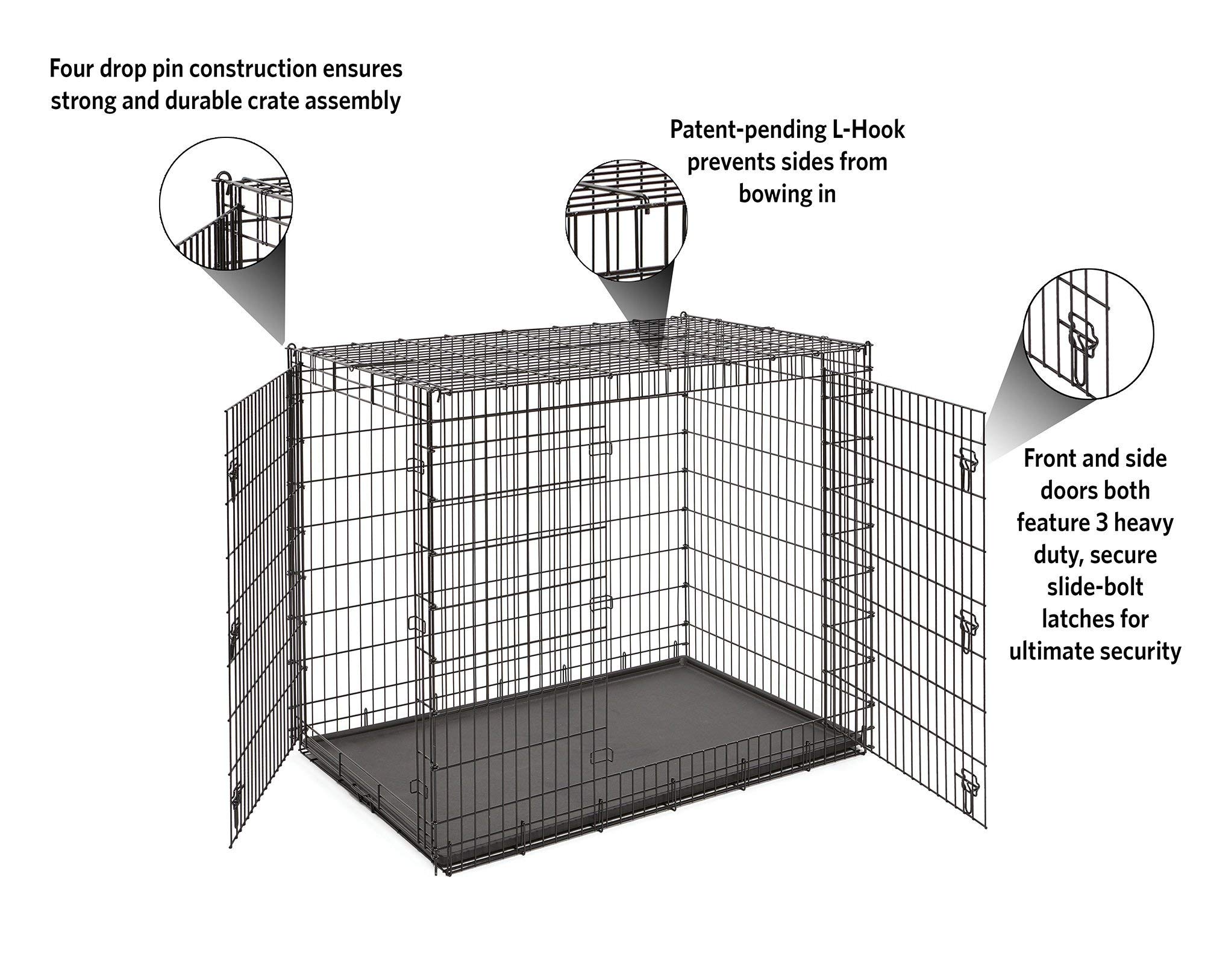 Four drop pin construction ensures strong and durable crate assembly

Patent-pending L-Hook prevents sides from bowing in

Front and side doors both feature 3 heavy duty, secure slide-bolt latches for ultimate security