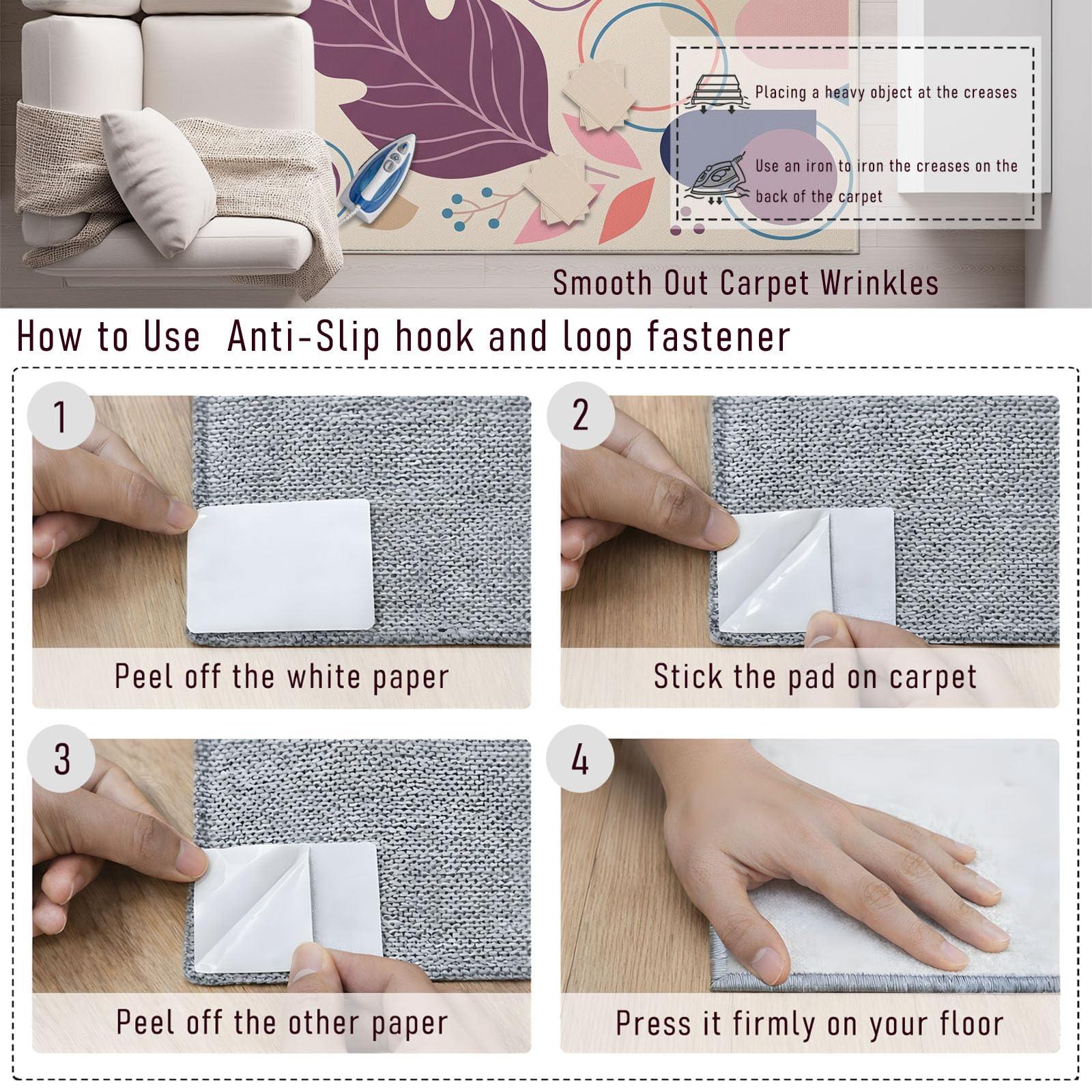 Placing a heavy object at the creases

Use an iron to iron the creases on the back of the carpet

Smooth Out Carpet Wrinkles

How to Use Anti-Slip hook and loop fastener

1

Peel off the white paper

2

Stick the pad on carpet

3

Peel off the other paper

4

Press it firmly on your floor