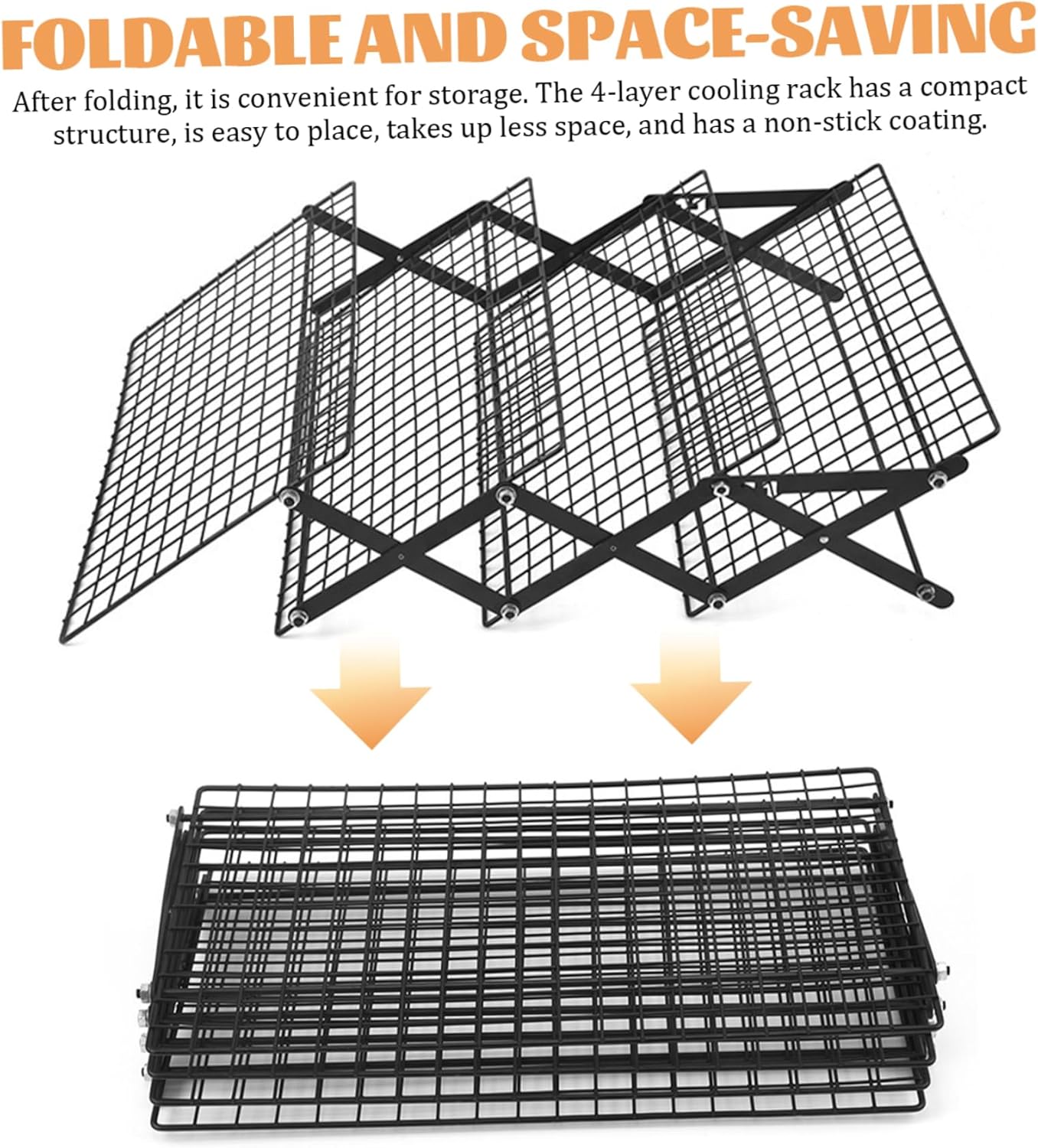 FOLDABLE AND SPACE-SAVING

After folding, it is convenient for storage. The 4-layer cooling rack has a compact structure, is easy to place, takes up less space, and has a non-stick coating.