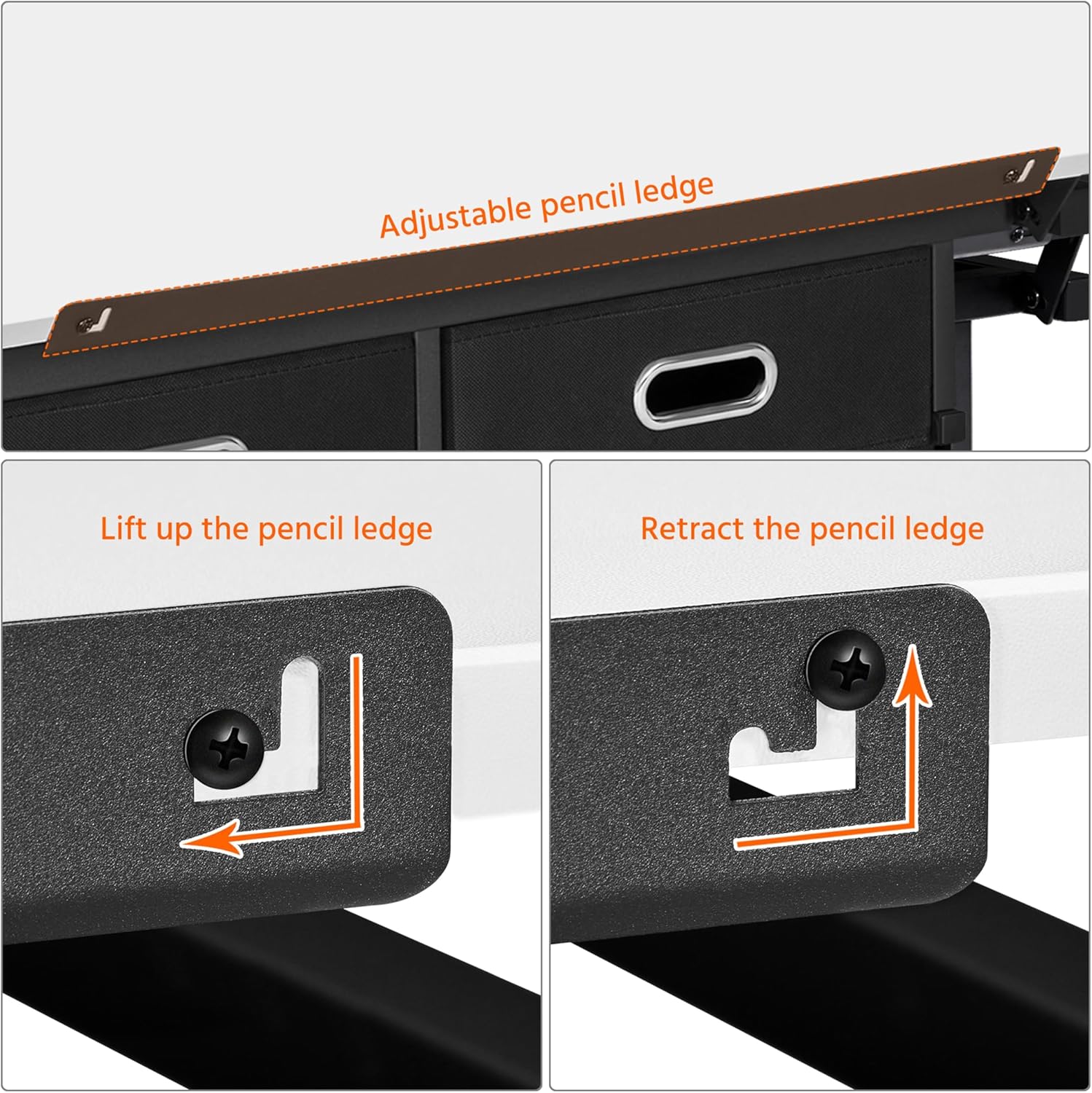 Adjustable pencil ledge

Lift up the pencil ledge

Retract the pencil ledge