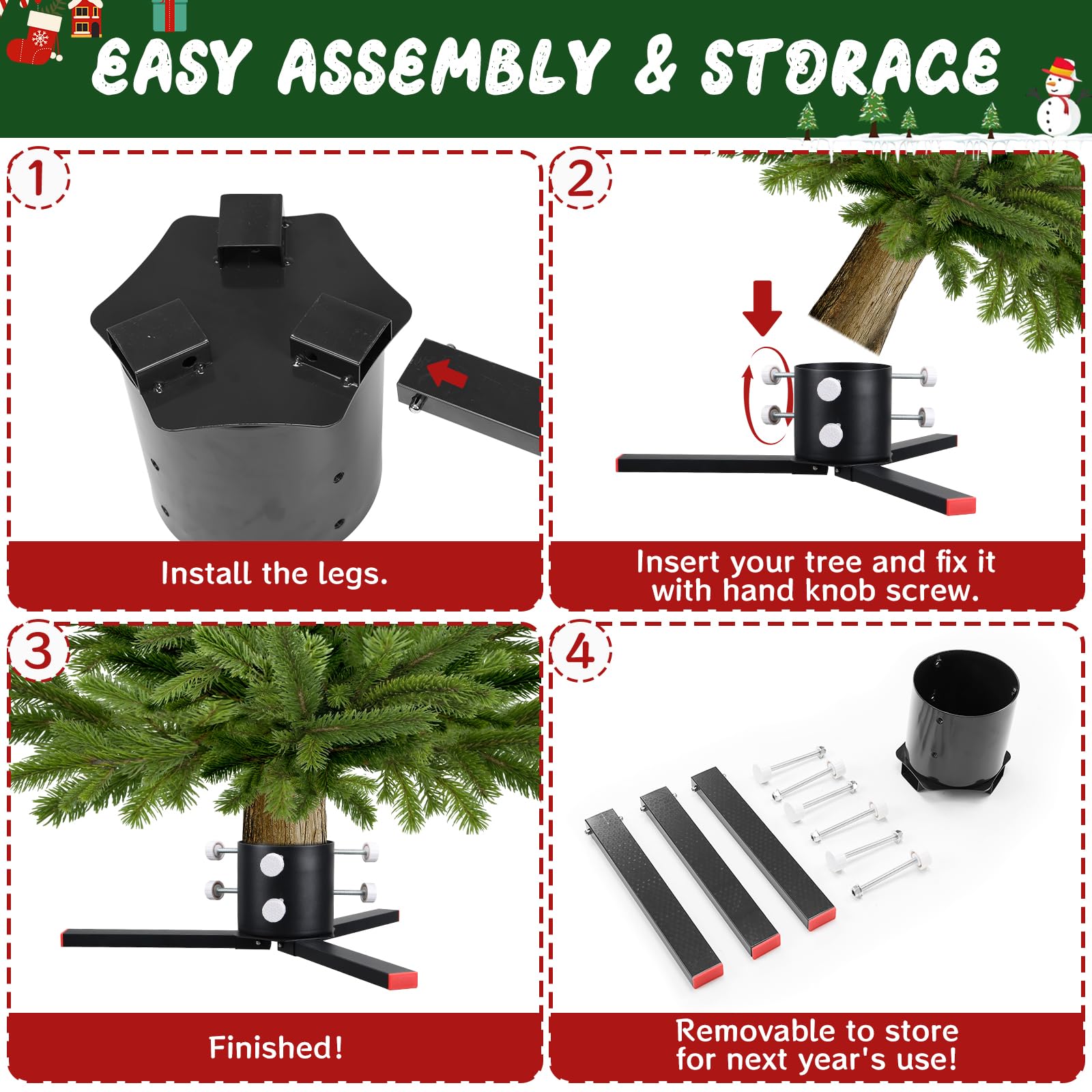 EASY ASSEMBLY & STORAGE

1

Install the legs.

2

Insert your tree and fix it with hand knob screw.

3

Finished!

4

Removable to store for next year's use!