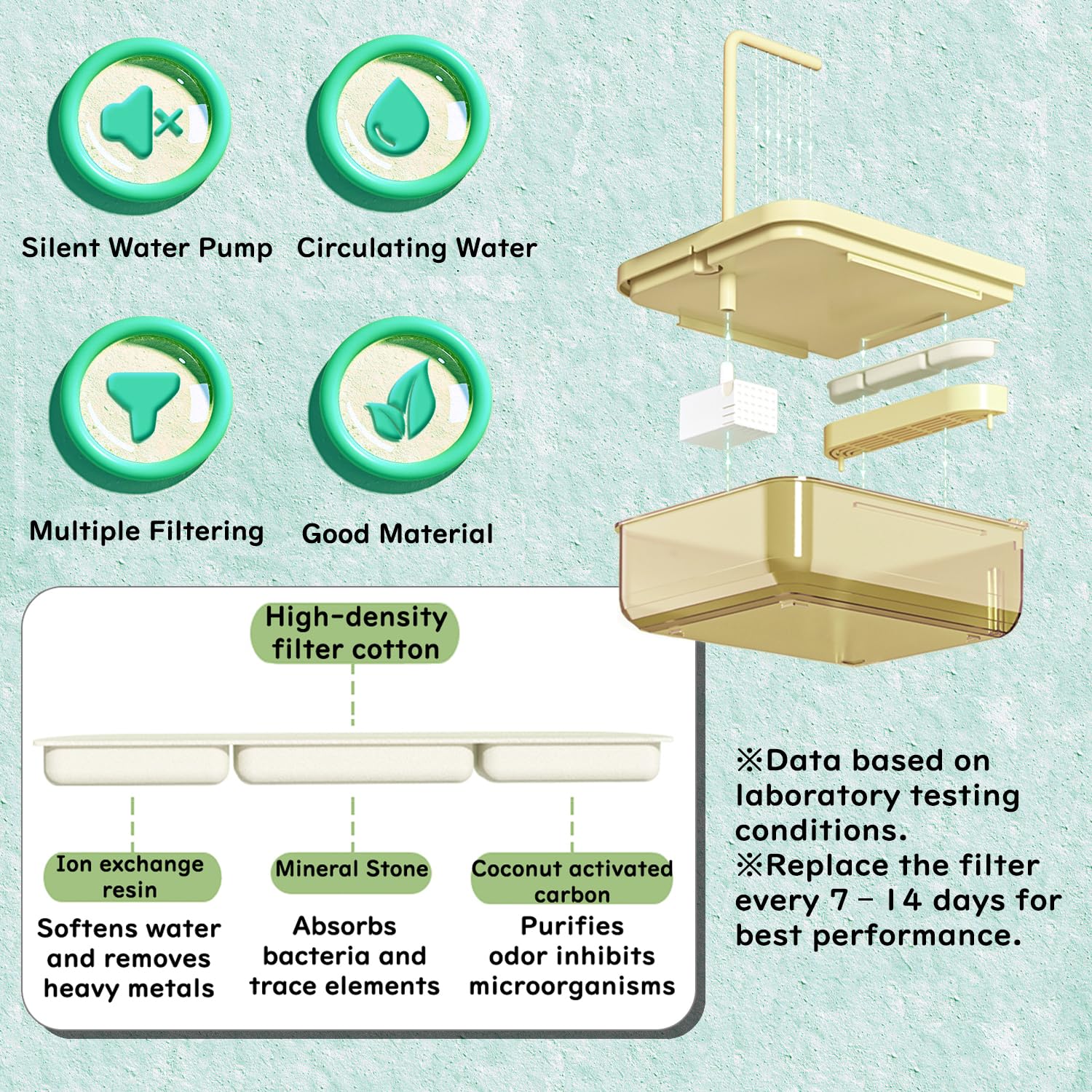 Silent Water Pump

Circulating Water

Multiple Filtering

Good Material

High-density filter cotton

Ion exchange resin

Softens water and removes heavy metals

Mineral Stone

Absorbs bacteria and trace elements

Coconut activated carbon

Purifies odor inhibits microorganisms

※Data based on laboratory testing conditions.
※Replace the filter every 7 – 14 days for best performance.