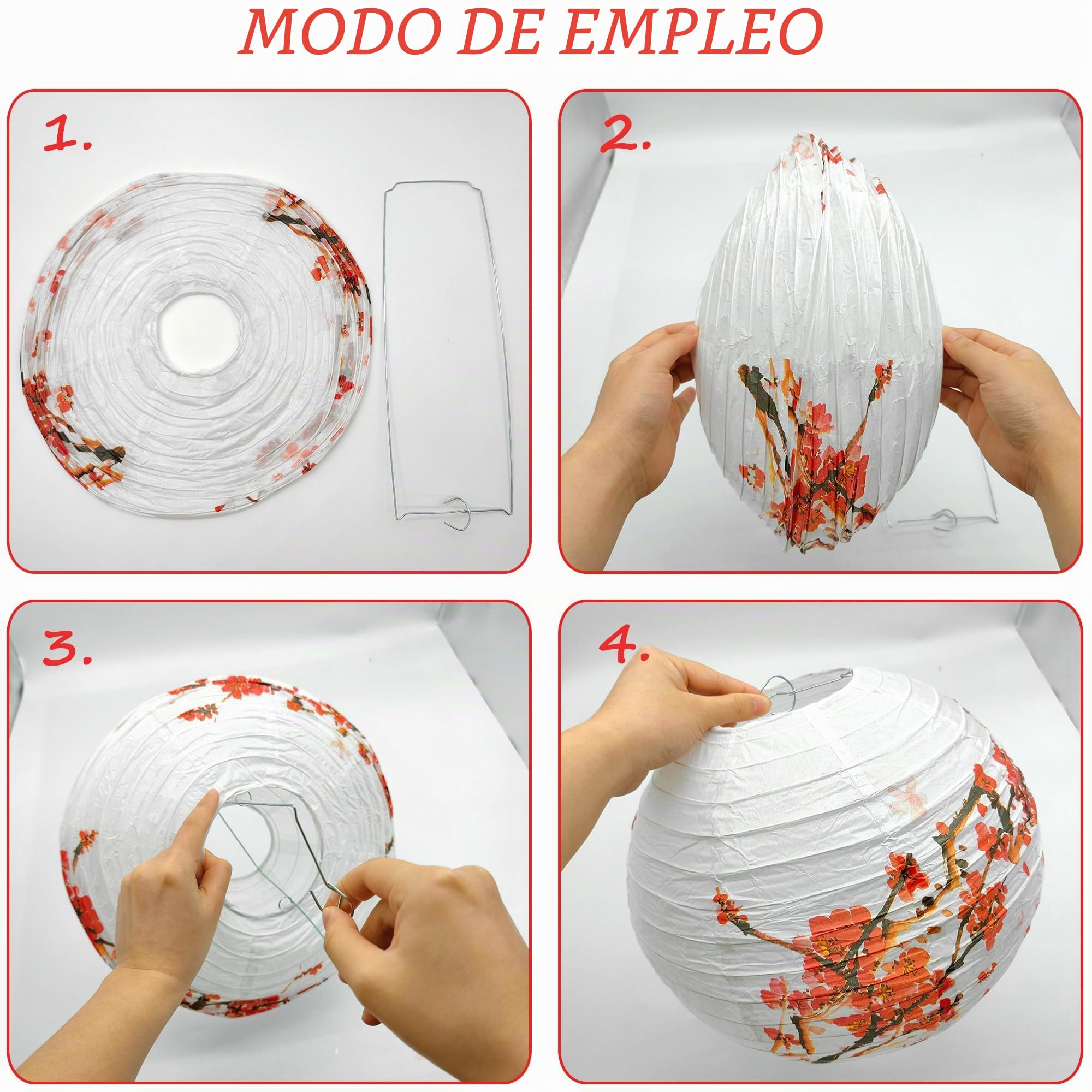 MODO DE EMPLEO

1.

2.

3.

4.