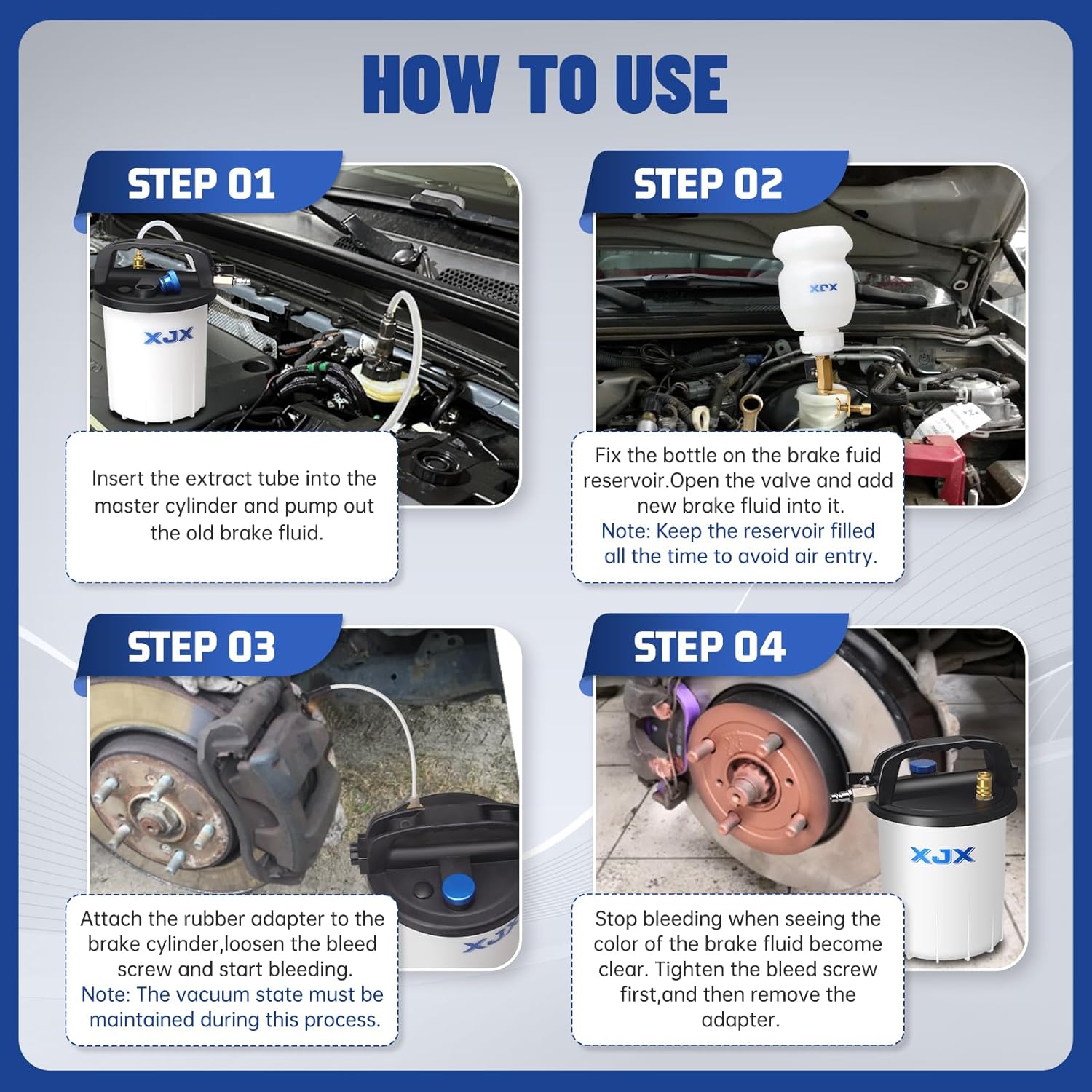 HOW TO USE

STEP 01

XJX

Insert the extract tube into the master cylinder and pump out the old brake fluid.

STEP 02

XJX

Fix the bottle on the brake fuid reservoir.Open the valve and add new brake fluid into it.
Note: Keep the reservoir filled all the time to avoid air entry.

STEP 03

XJX

Attach the rubber adapter to the brake cylinder,loosen the bleed screw and start bleeding.
Note: The vacuum state must be maintained during this process.

STEP 04

XJX

Stop bleeding when seeing the color of the brake fluid become clear. Tighten the bleed screw first,and then remove the adapter.