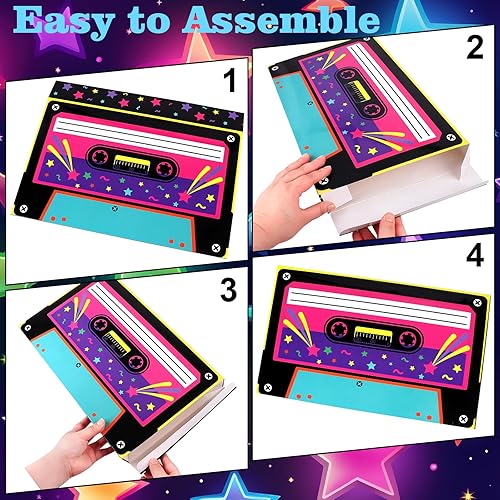 Easy to Assemble

1

2

3

4