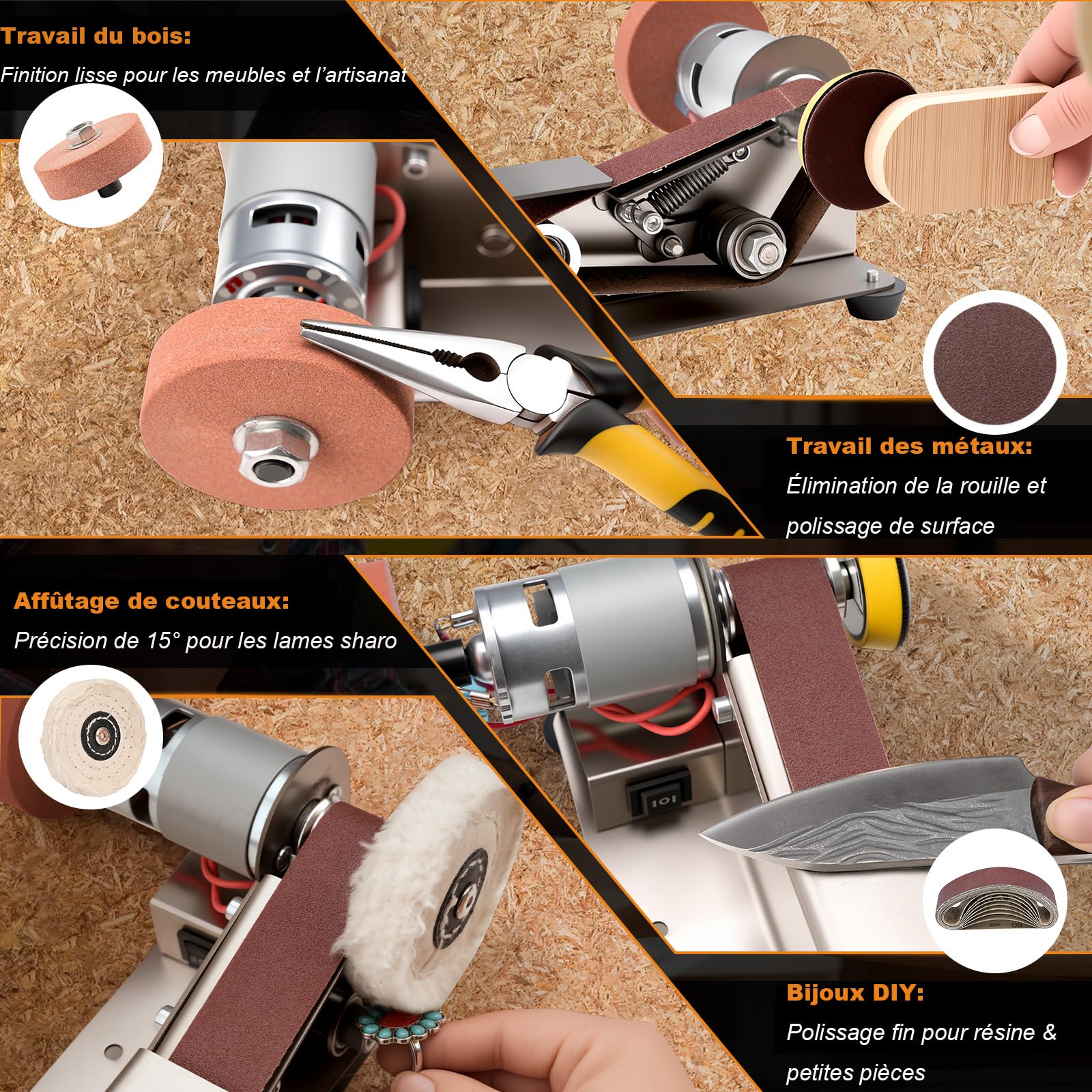 Travail du bois:

Finition lisse pour les meubles et l'artisanat

Travail des métaux:

Élimination de la rouille et polissage de surface

Affûtage de couteaux:

Précision de 15° pour les lames sharo

Bijoux DIY:

Polissage fin pour résine & petites pièces