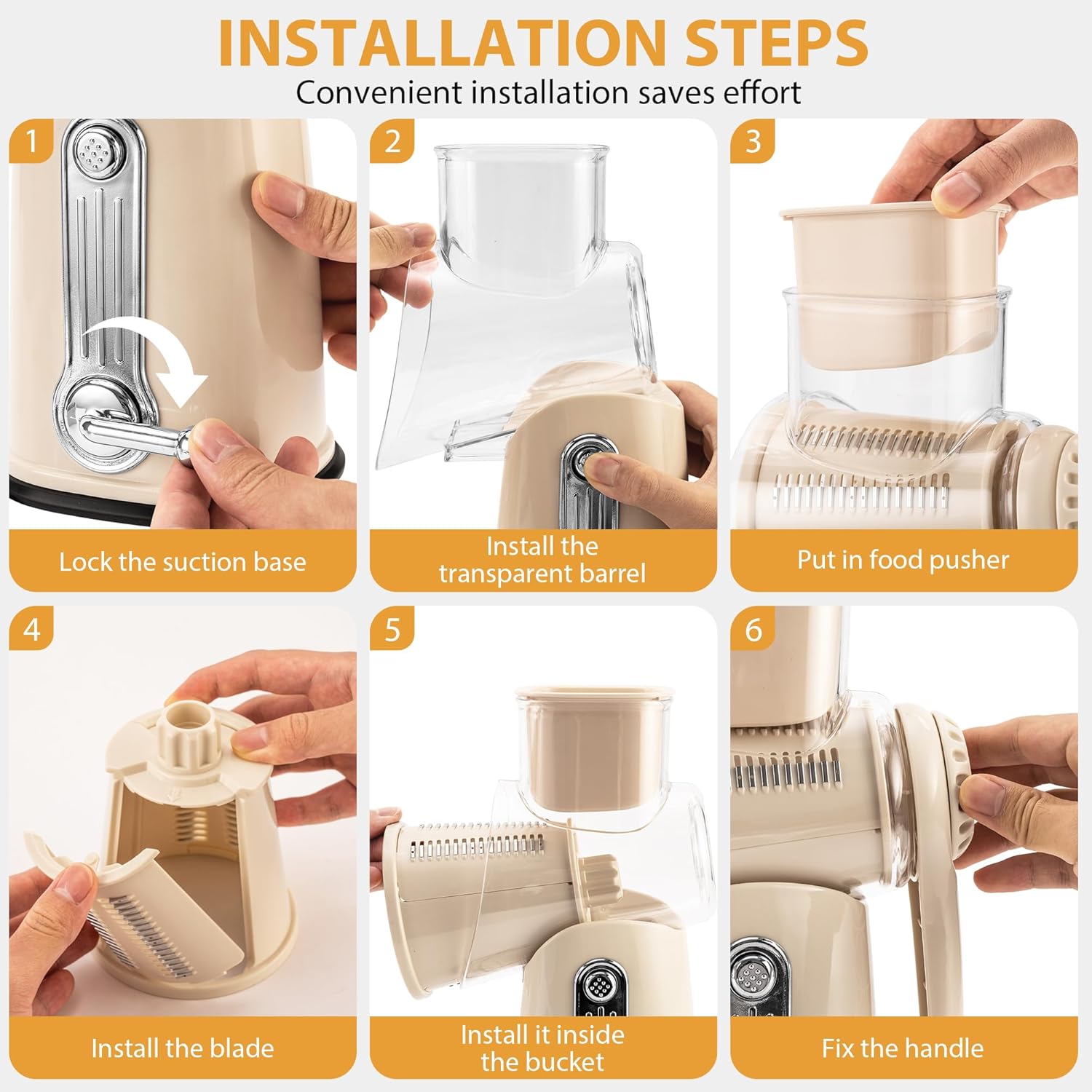 INSTALLATION STEPS
Convenient installation saves effort

1
Lock the suction base

2
Install the transparent barrel

3
Put in food pusher

4
Install the blade

5
Install it inside the bucket

6
Fix the handle