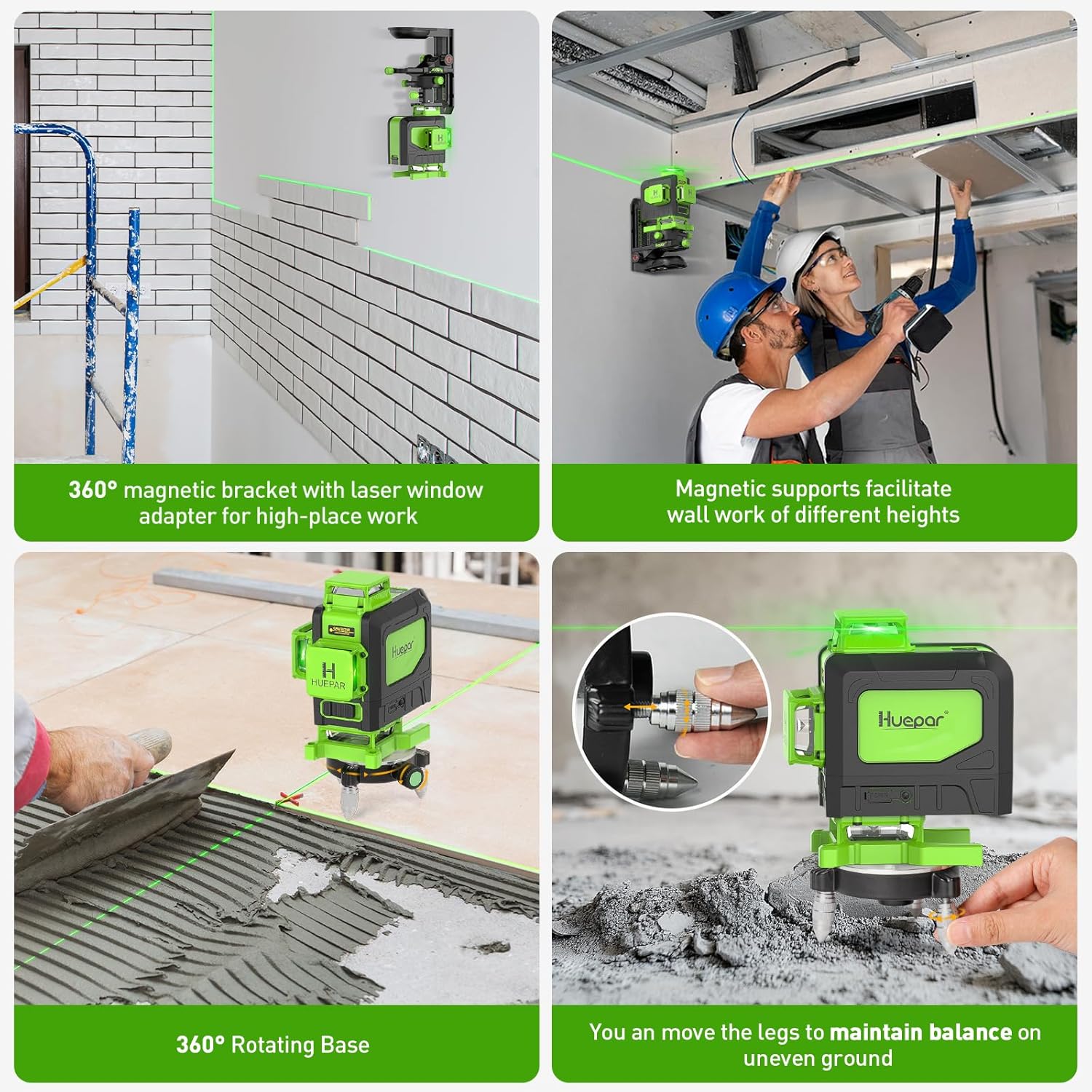 360° magnetic bracket with laser window adapter for high-place work

Magnetic supports facilitate wall work of different heights

H
HUEPAR
Huepar

360° Rotating Base

Huepar

You an move the legs to maintain balance on uneven ground